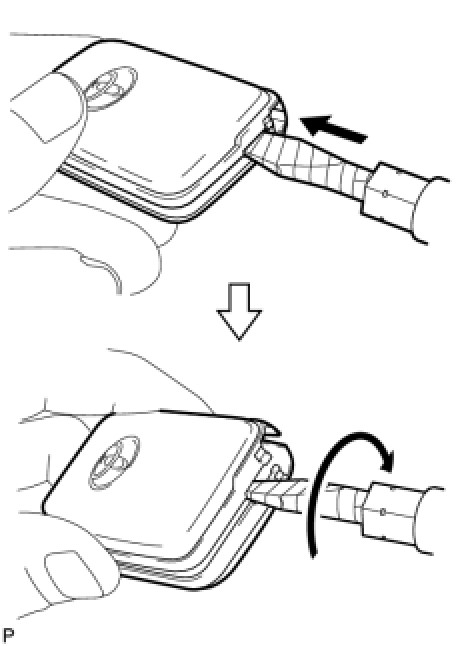 P