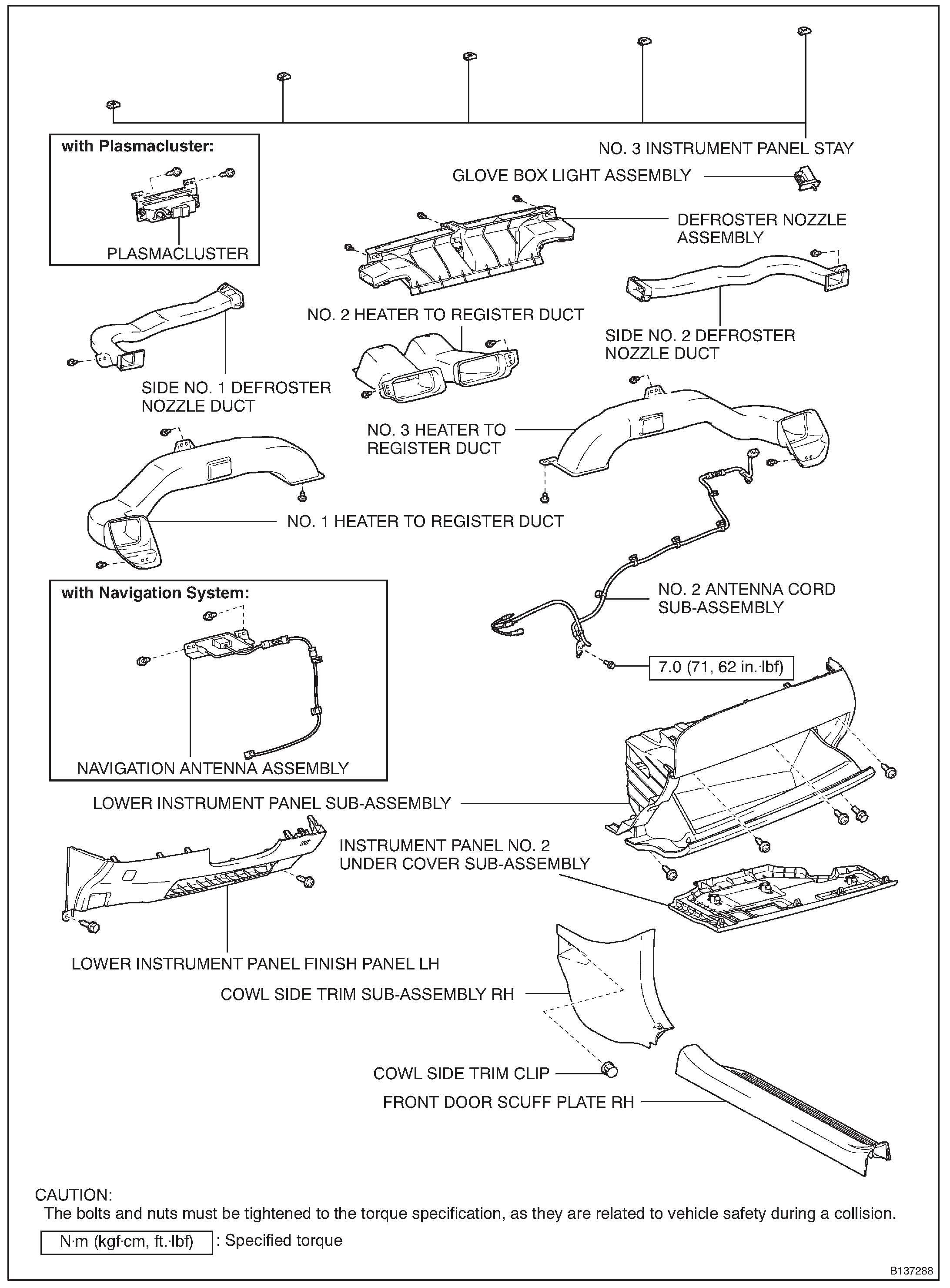 with Plasmacluster:

PLASMACLUSTER

NO. 3 INSTRUMENT PANEL STAY

GLOVE BOX LIGHT ASSEMBLY

DEFROSTER NOZZLE ASSEMBLY

NO. 2 HEATER TO REGISTER DUCT

SIDE NO. 2 DEFROSTER NOZZLE DUCT

SIDE NO. 1 DEFROSTER NOZZLE DUCT

NO. 3 HEATER TO REGISTER DUCT

NO. 1 HEATER TO REGISTER DUCT

with Navigation System:

NAVIGATION ANTENNA ASSEMBLY

NO. 2 ANTENNA CORD SUB-ASSEMBLY

7.0 (71, 62 in.·lbf)

LOWER INSTRUMENT PANEL SUB-ASSEMBLY

INSTRUMENT PANEL NO. 2 UNDER COVER SUB-ASSEMBLY

LOWER INSTRUMENT PANEL FINISH PANEL LH

COWL SIDE TRIM SUB-ASSEMBLY RH

COWL SIDE TRIM CLIP

FRONT DOOR SCUFF PLATE RH

CAUTION:
The bolts and nuts must be tightened to the torque specification, as they are related to vehicle safety during a collision.

N·m (kgf·cm, ft.·lbf) : Specified torque

B137288