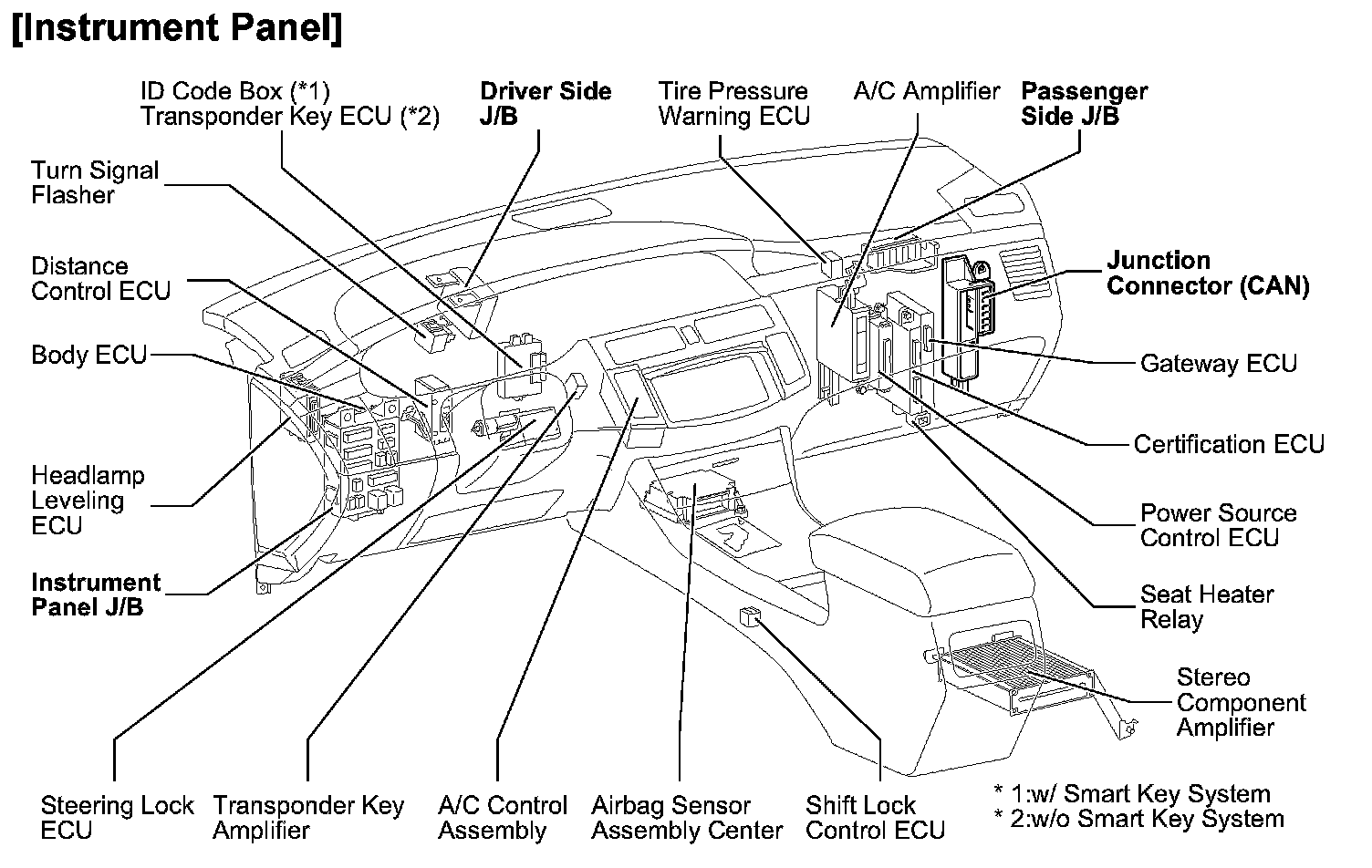 [Instrument Panel]

ID Code Box (*1)
Transponder Key ECU (*2)

Driver Side J/B

Tire Pressure Warning ECU

A/C Amplifier

Passenger Side J/B

Turn Signal Flasher

Distance Control ECU

Body ECU

Headlamp Leveling ECU

Instrument Panel J/B

Junction Connector (CAN)

Gateway ECU

Certification ECU

Power Source Control ECU

Seat Heater Relay

Stereo Component Amplifier

Steering Lock ECU

Transponder Key Amplifier

A/C Control Assembly

Airbag Sensor Assembly Center

Shift Lock Control ECU

* 1:w/ Smart Key System
* 2:w/o Smart Key System