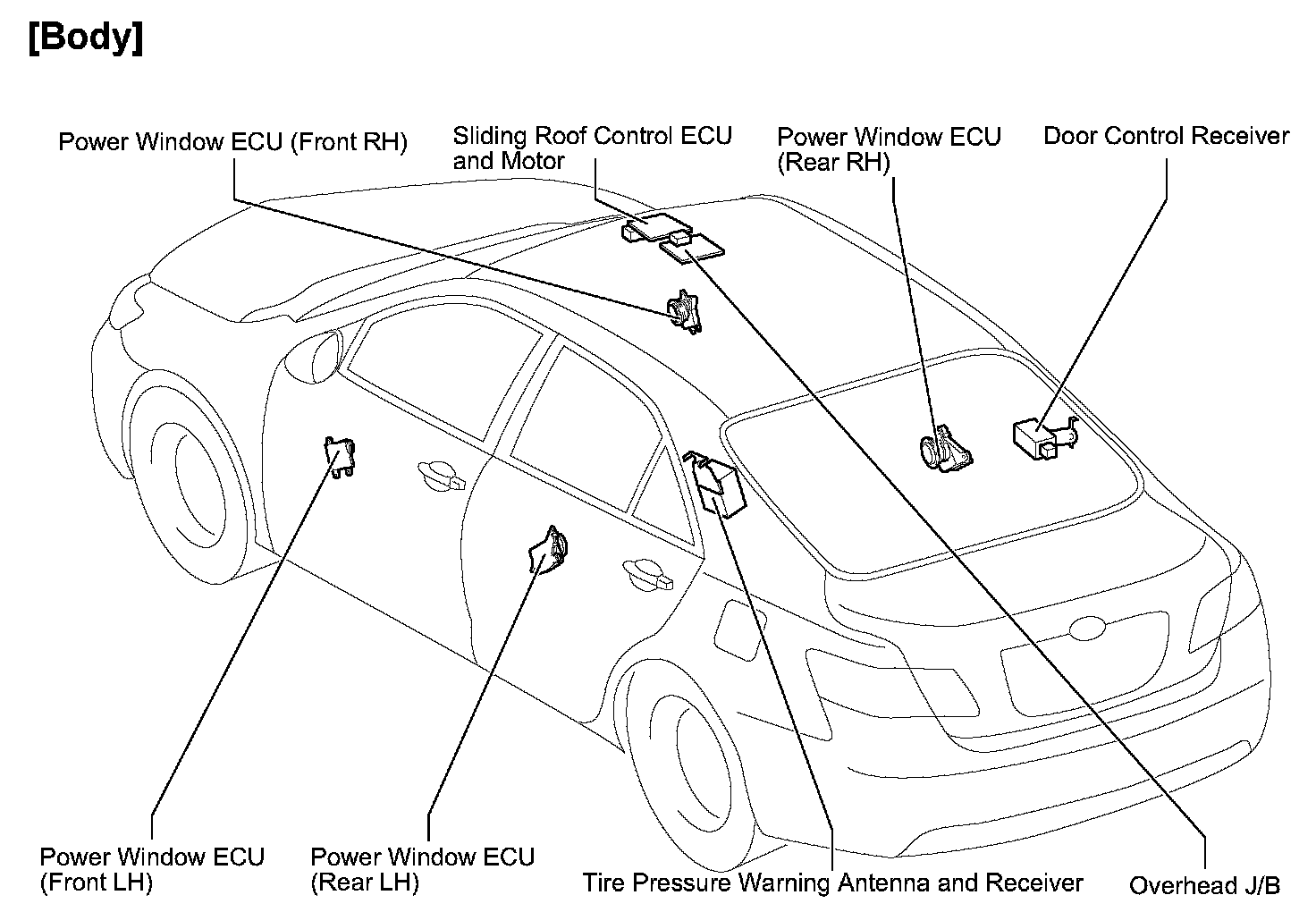 [Body]

Power Window ECU (Front RH)

Sliding Roof Control ECU and Motor

Power Window ECU (Rear RH)

Door Control Receiver

Power Window ECU (Front LH)

Power Window ECU (Rear LH)

Tire Pressure Warning Antenna and Receiver

Overhead J/B