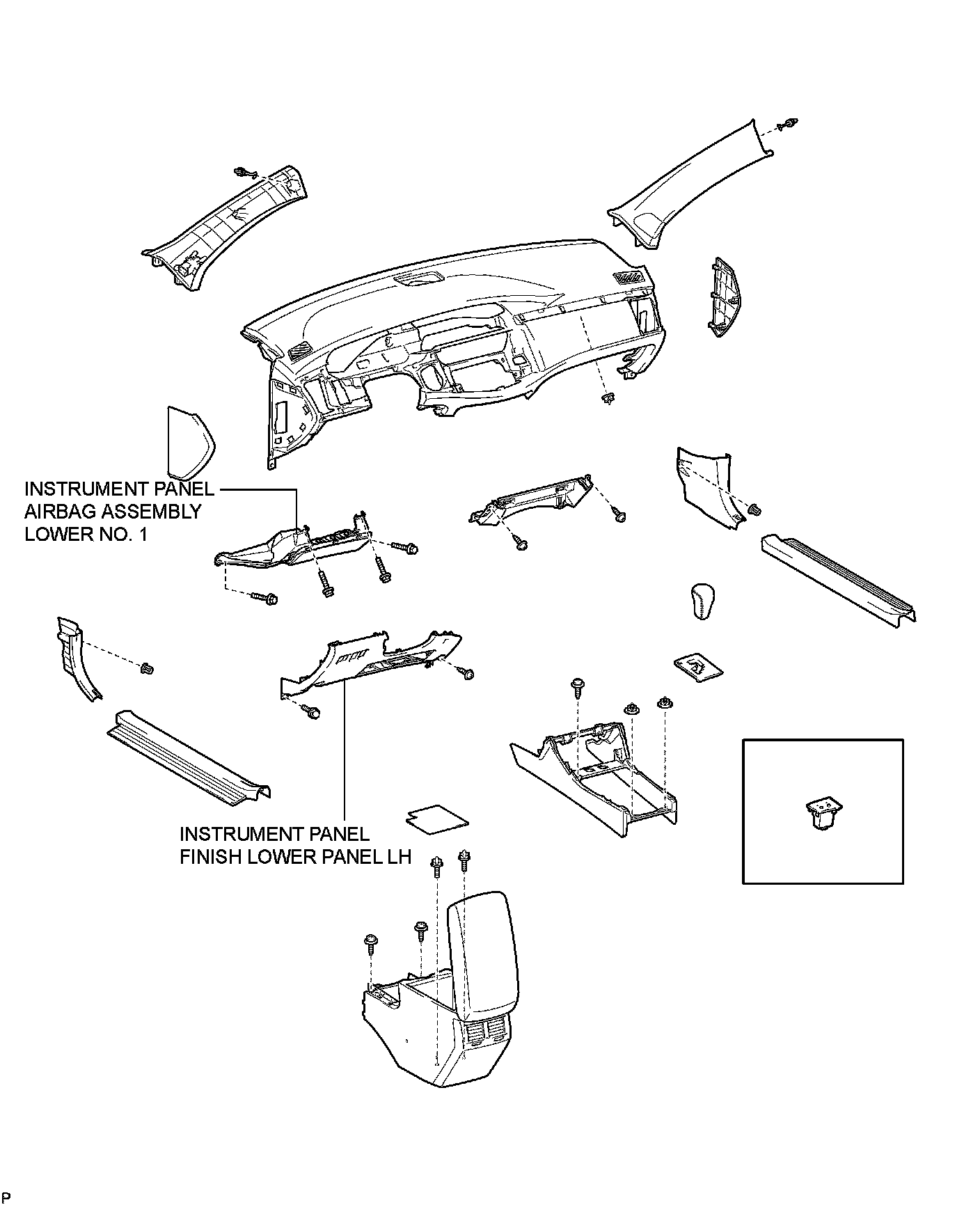 INSTRUMENT PANEL AIRBAG ASSEMBLY LOWER NO. 1

INSTRUMENT PANEL FINISH LOWER PANEL LH

P