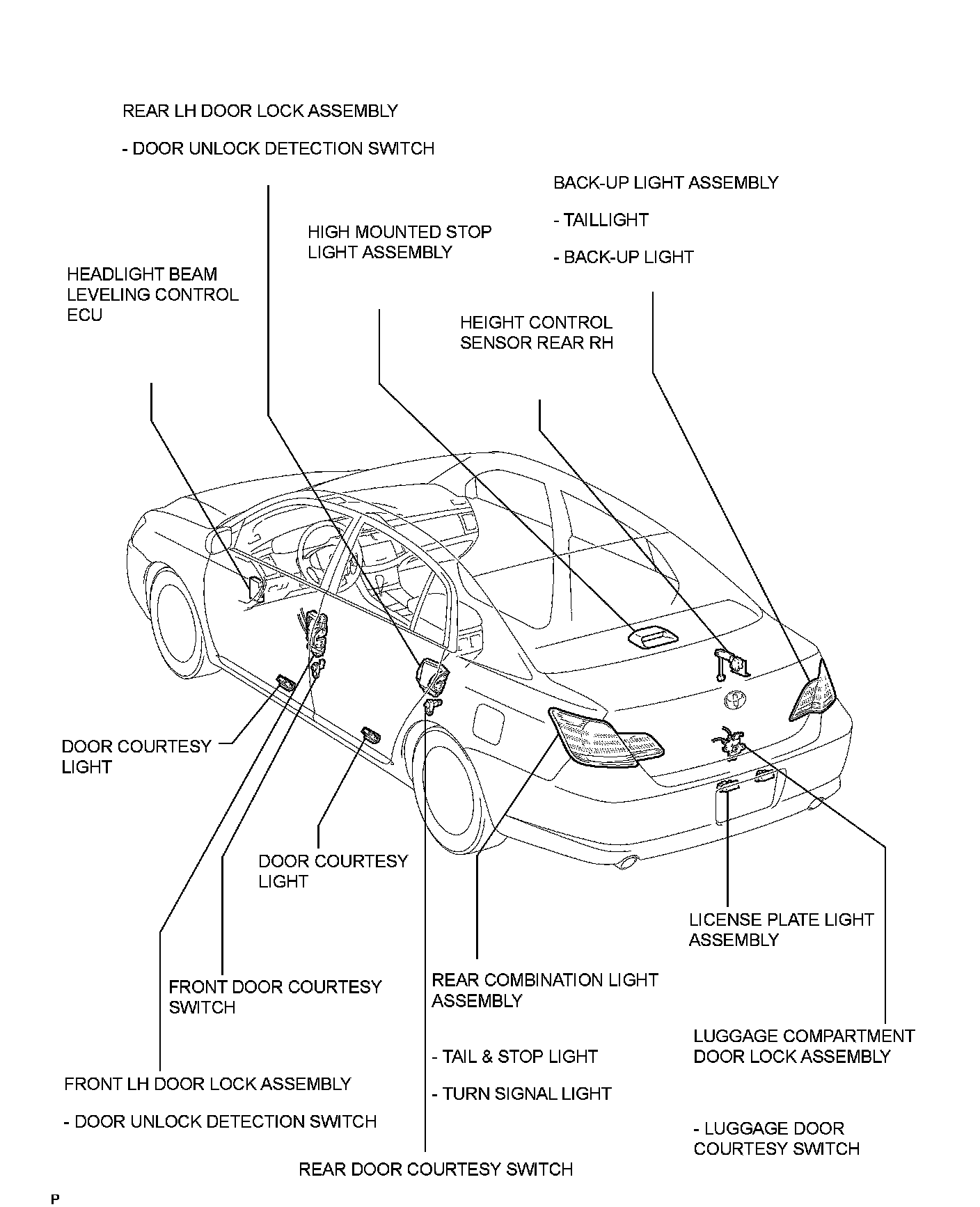 REAR LH DOOR LOCK ASSEMBLY

- DOOR UNLOCK DETECTION SWITCH

BACK-UP LIGHT ASSEMBLY

- TAILLIGHT

- BACK-UP LIGHT

HIGH MOUNTED STOP LIGHT ASSEMBLY

HEADLIGHT BEAM LEVELING CONTROL ECU

HEIGHT CONTROL SENSOR REAR RH

DOOR COURTESY LIGHT

DOOR COURTESY LIGHT

LICENSE PLATE LIGHT ASSEMBLY

FRONT DOOR COURTESY SWITCH

REAR COMBINATION LIGHT ASSEMBLY

- TAIL & STOP LIGHT

- TURN SIGNAL LIGHT

LUGGAGE COMPARTMENT DOOR LOCK ASSEMBLY

- LUGGAGE DOOR COURTESY SWITCH

FRONT LH DOOR LOCK ASSEMBLY

- DOOR UNLOCK DETECTION SWITCH

REAR DOOR COURTESY SWITCH

P