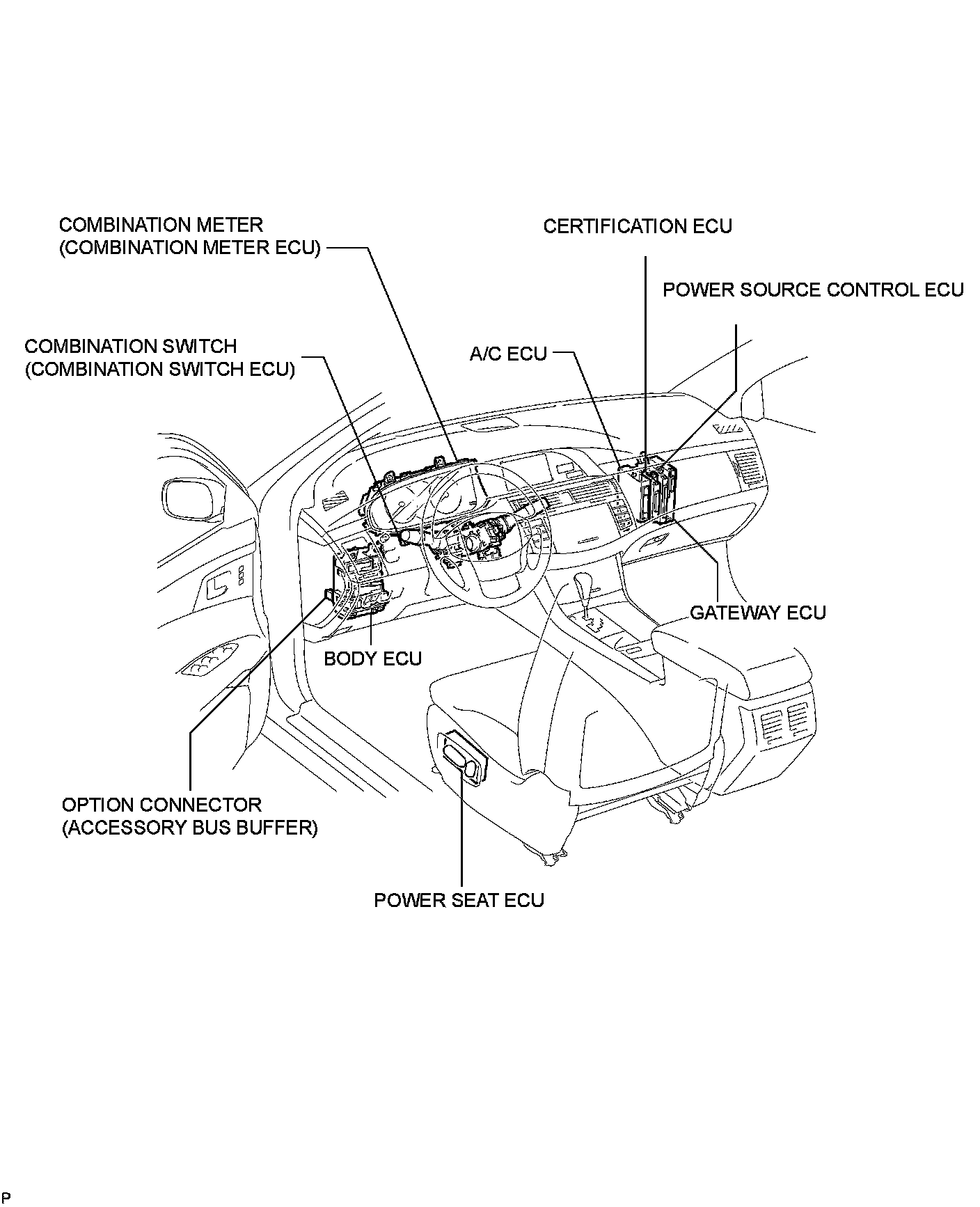 COMBINATION METER
(COMBINATION METER ECU)

CERTIFICATION ECU

POWER SOURCE CONTROL ECU

COMBINATION SWITCH
(COMBINATION SWITCH ECU)

A/C ECU

GATEWAY ECU

BODY ECU

OPTION CONNECTOR
(ACCESSORY BUS BUFFER)

POWER SEAT ECU

P