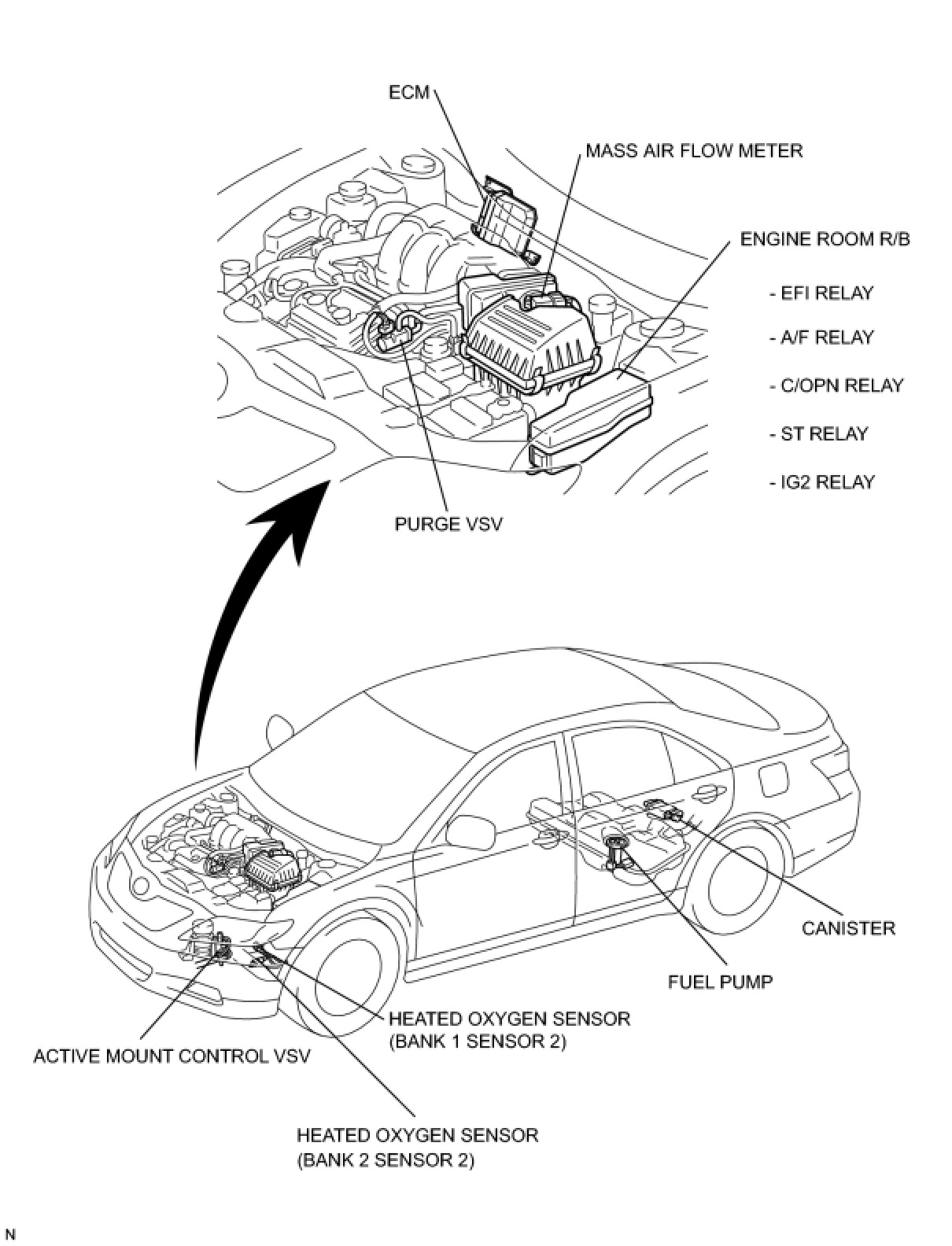 ECM

MASS AIR FLOW METER

ENGINE ROOM R/B

- EFI RELAY

- A/F RELAY

- C/OPN RELAY

- ST RELAY

- IG2 RELAY

PURGE VSV

CANISTER

FUEL PUMP

HEATED OXYGEN SENSOR
(BANK 1 SENSOR 2)

ACTIVE MOUNT CONTROL VSV

HEATED OXYGEN SENSOR
(BANK 2 SENSOR 2)

N