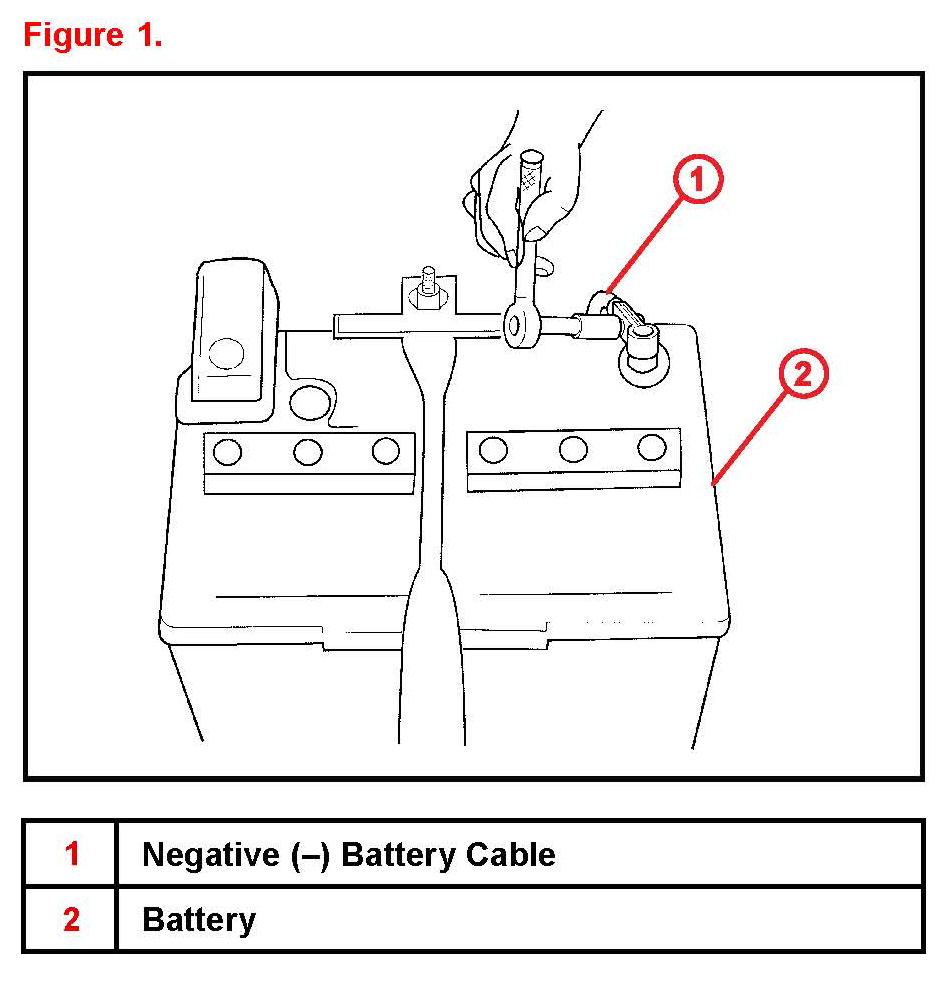 Figure 1.

1

2

| 1 | Negative (–) Battery Cable |
|---|---|
| 2 | Battery |