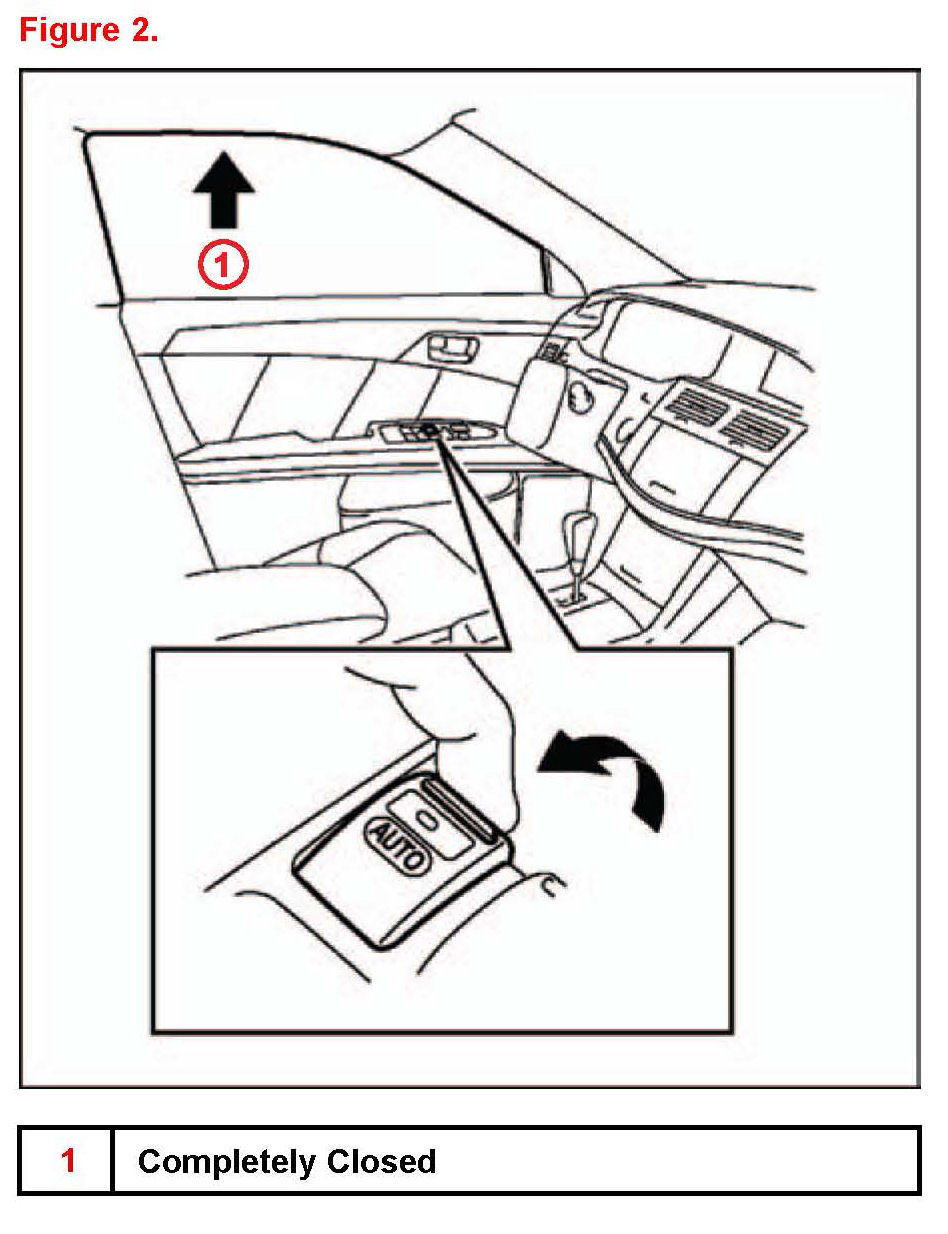 Figure 2.

1

AUTO

| 1 | Completely Closed |
|---|---|