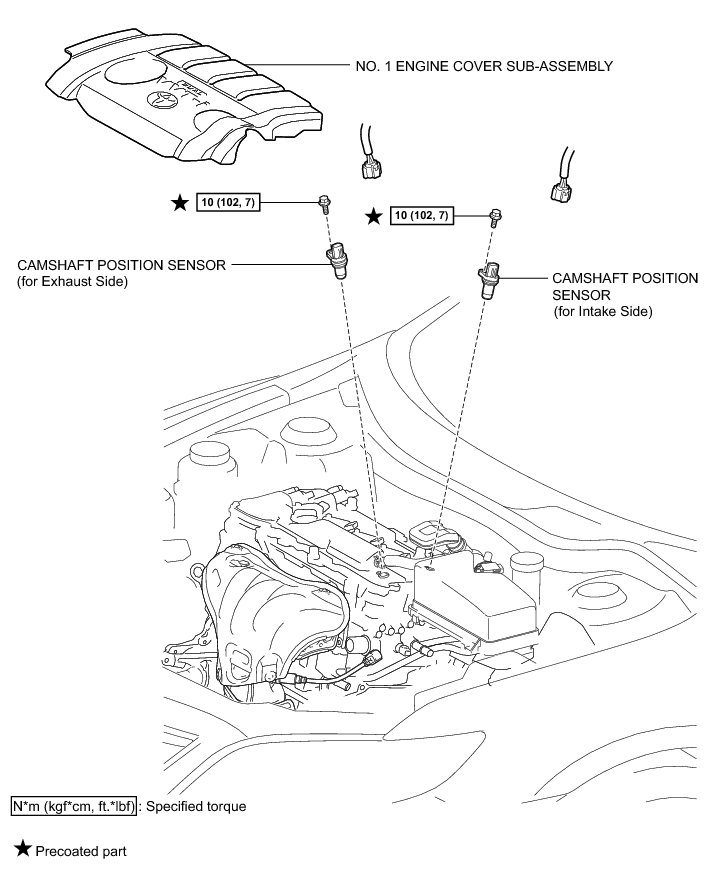 NO. 1 ENGINE COVER SUB-ASSEMBLY

★ 10 (102, 7)

★ 10 (102, 7)

CAMSHAFT POSITION SENSOR
(for Exhaust Side)

CAMSHAFT POSITION SENSOR
(for Intake Side)

N*m (kgf*cm, ft.*lbf) : Specified torque

★ Precoated part