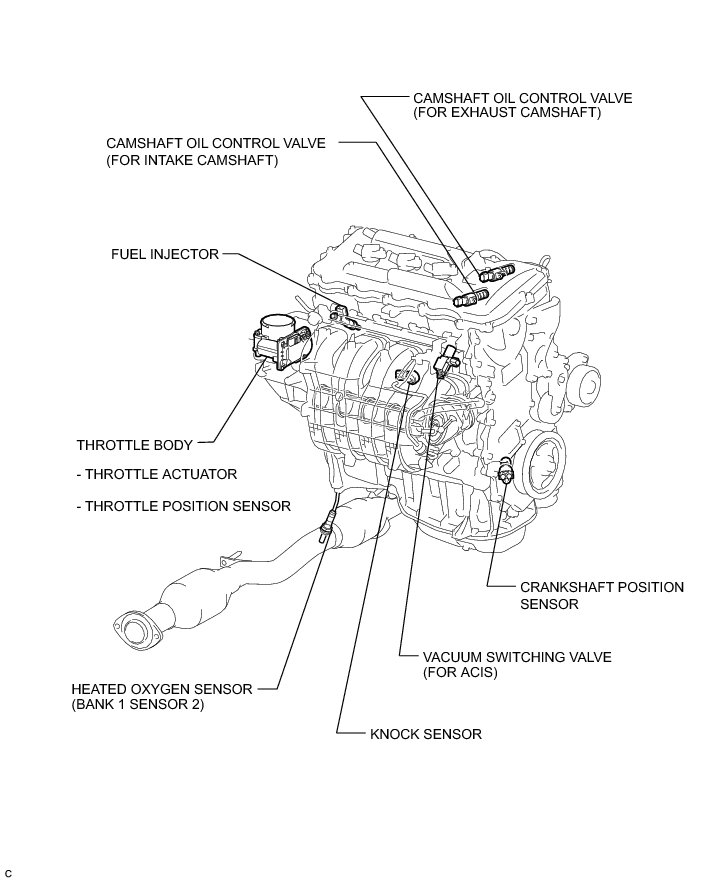 CAMSHAFT OIL CONTROL VALVE
(FOR EXHAUST CAMSHAFT)

CAMSHAFT OIL CONTROL VALVE
(FOR INTAKE CAMSHAFT)

FUEL INJECTOR

THROTTLE BODY

- THROTTLE ACTUATOR

- THROTTLE POSITION SENSOR

CRANKSHAFT POSITION SENSOR

VACUUM SWITCHING VALVE
(FOR ACIS)

HEATED OXYGEN SENSOR
(BANK 1 SENSOR 2)

KNOCK SENSOR

C