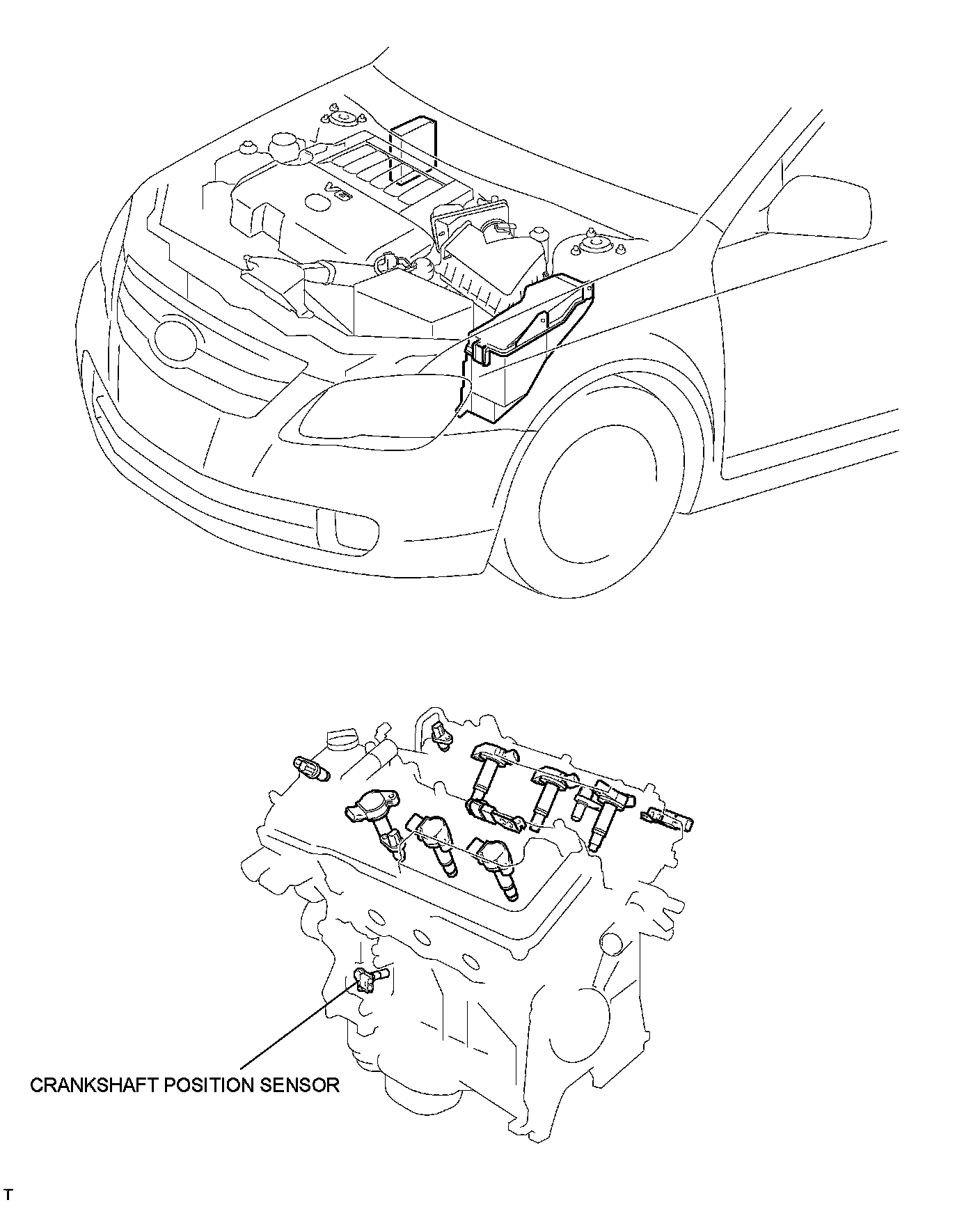 V6

CRANKSHAFT POSITION SENSOR

T