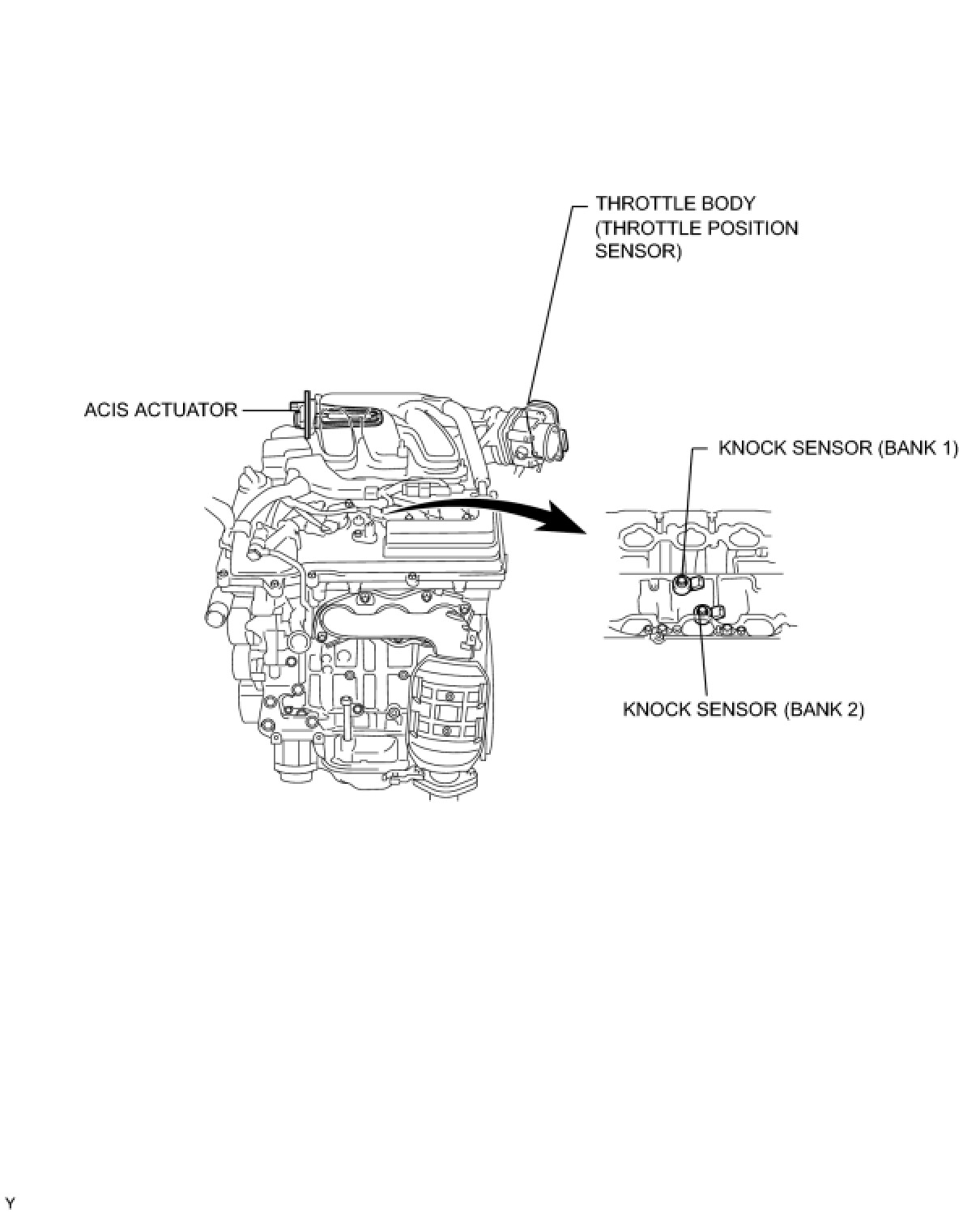 THROTTLE BODY
(THROTTLE POSITION
SENSOR)

ACIS ACTUATOR

KNOCK SENSOR (BANK 1)

KNOCK SENSOR (BANK 2)

Y