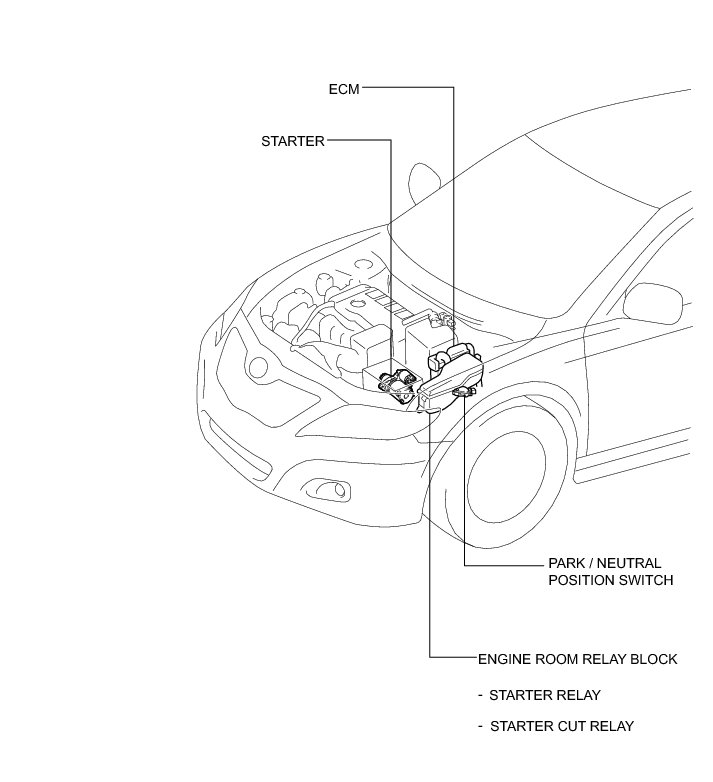 ECM

STARTER

PARK / NEUTRAL POSITION SWITCH

ENGINE ROOM RELAY BLOCK

- STARTER RELAY

- STARTER CUT RELAY