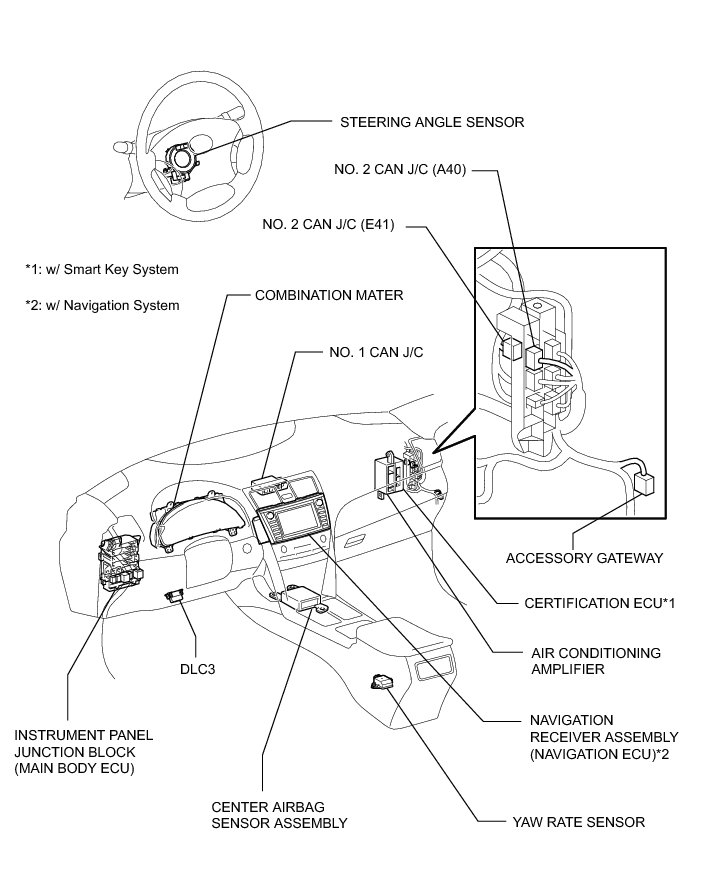 STEERING ANGLE SENSOR

NO. 2 CAN J/C (A40)

NO. 2 CAN J/C (E41)

*1: w/ Smart Key System

*2: w/ Navigation System

COMBINATION MATER

NO. 1 CAN J/C

ACCESSORY GATEWAY

CERTIFICATION ECU*1

AIR CONDITIONING AMPLIFIER

DLC3

NAVIGATION RECEIVER ASSEMBLY (NAVIGATION ECU)*2

INSTRUMENT PANEL JUNCTION BLOCK (MAIN BODY ECU)

CENTER AIRBAG SENSOR ASSEMBLY

YAW RATE SENSOR