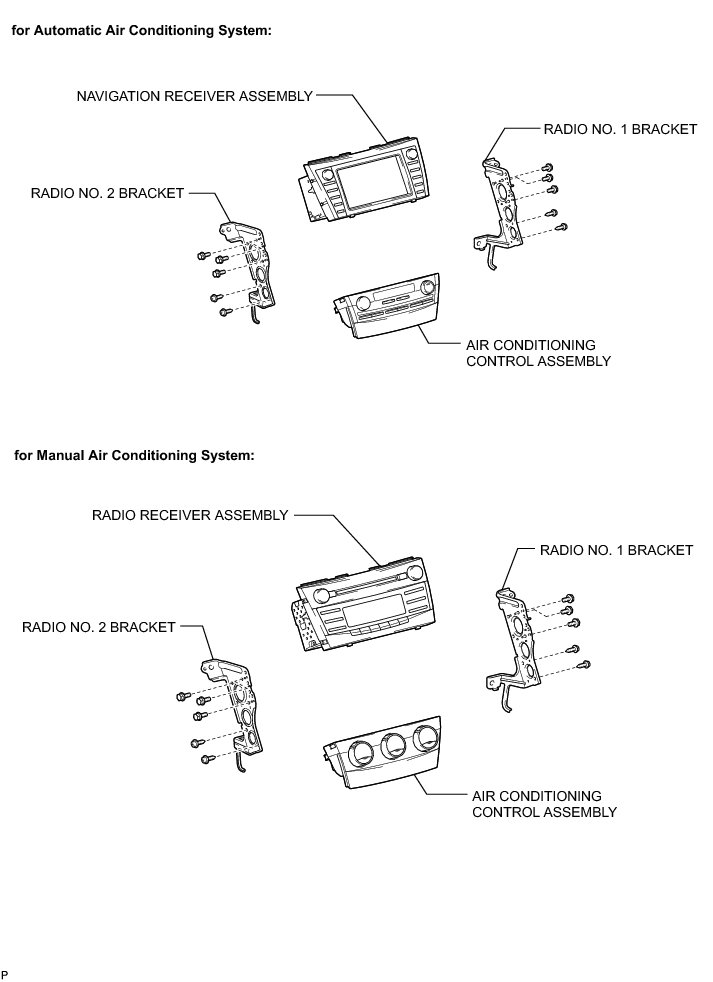 for Automatic Air Conditioning System:

NAVIGATION RECEIVER ASSEMBLY

RADIO NO. 1 BRACKET

RADIO NO. 2 BRACKET

AIR CONDITIONING CONTROL ASSEMBLY

for Manual Air Conditioning System:

RADIO RECEIVER ASSEMBLY

RADIO NO. 1 BRACKET

RADIO NO. 2 BRACKET

AIR CONDITIONING CONTROL ASSEMBLY

P