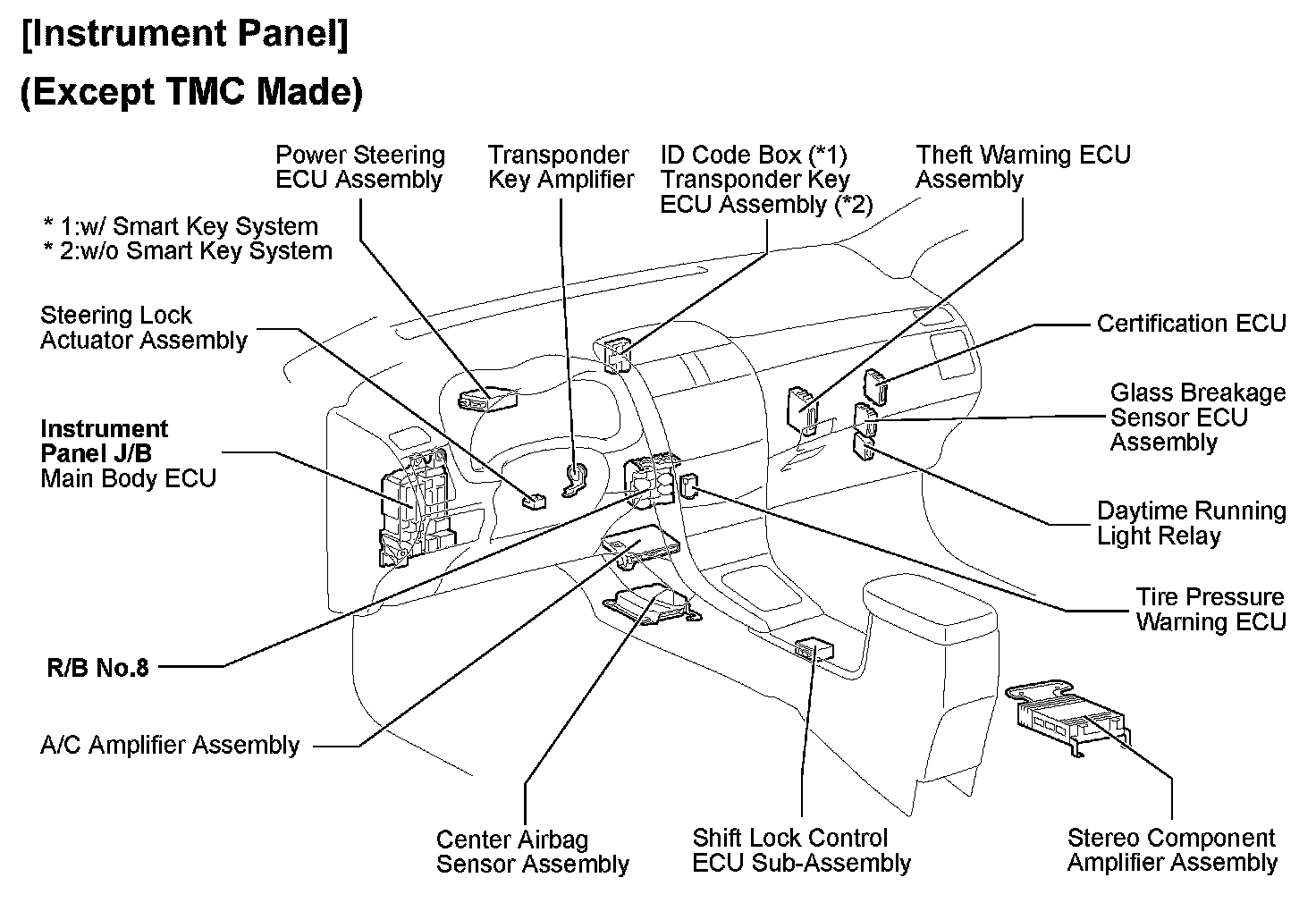 [Instrument Panel]
(Except TMC Made)

Power Steering ECU Assembly

Transponder Key Amplifier

ID Code Box (*1) Transponder Key ECU Assembly (*2)

Theft Warning ECU Assembly

* 1:w/ Smart Key System
* 2:w/o Smart Key System

Steering Lock Actuator Assembly

Certification ECU

Glass Breakage Sensor ECU Assembly

Instrument Panel J/B
Main Body ECU

Daytime Running Light Relay

Tire Pressure Warning ECU

R/B No.8

A/C Amplifier Assembly

Center Airbag Sensor Assembly

Shift Lock Control ECU Sub-Assembly

Stereo Component Amplifier Assembly