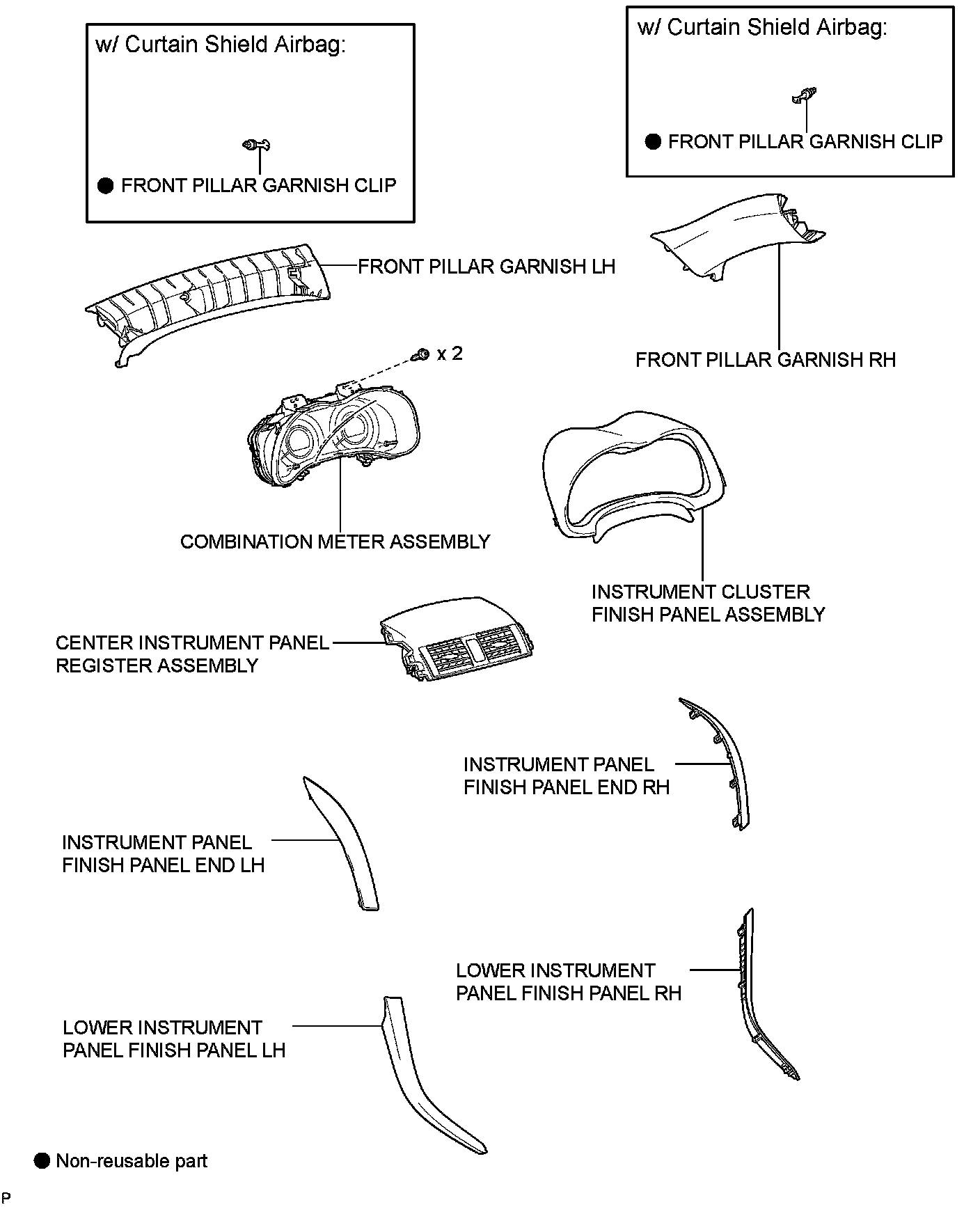 w/ Curtain Shield Airbag:

● FRONT PILLAR GARNISH CLIP

w/ Curtain Shield Airbag:

● FRONT PILLAR GARNISH CLIP

FRONT PILLAR GARNISH LH

FRONT PILLAR GARNISH RH

x 2

COMBINATION METER ASSEMBLY

INSTRUMENT CLUSTER FINISH PANEL ASSEMBLY

CENTER INSTRUMENT PANEL REGISTER ASSEMBLY

INSTRUMENT PANEL FINISH PANEL END RH

INSTRUMENT PANEL FINISH PANEL END LH

LOWER INSTRUMENT PANEL FINISH PANEL RH

LOWER INSTRUMENT PANEL FINISH PANEL LH

● Non-reusable part

P