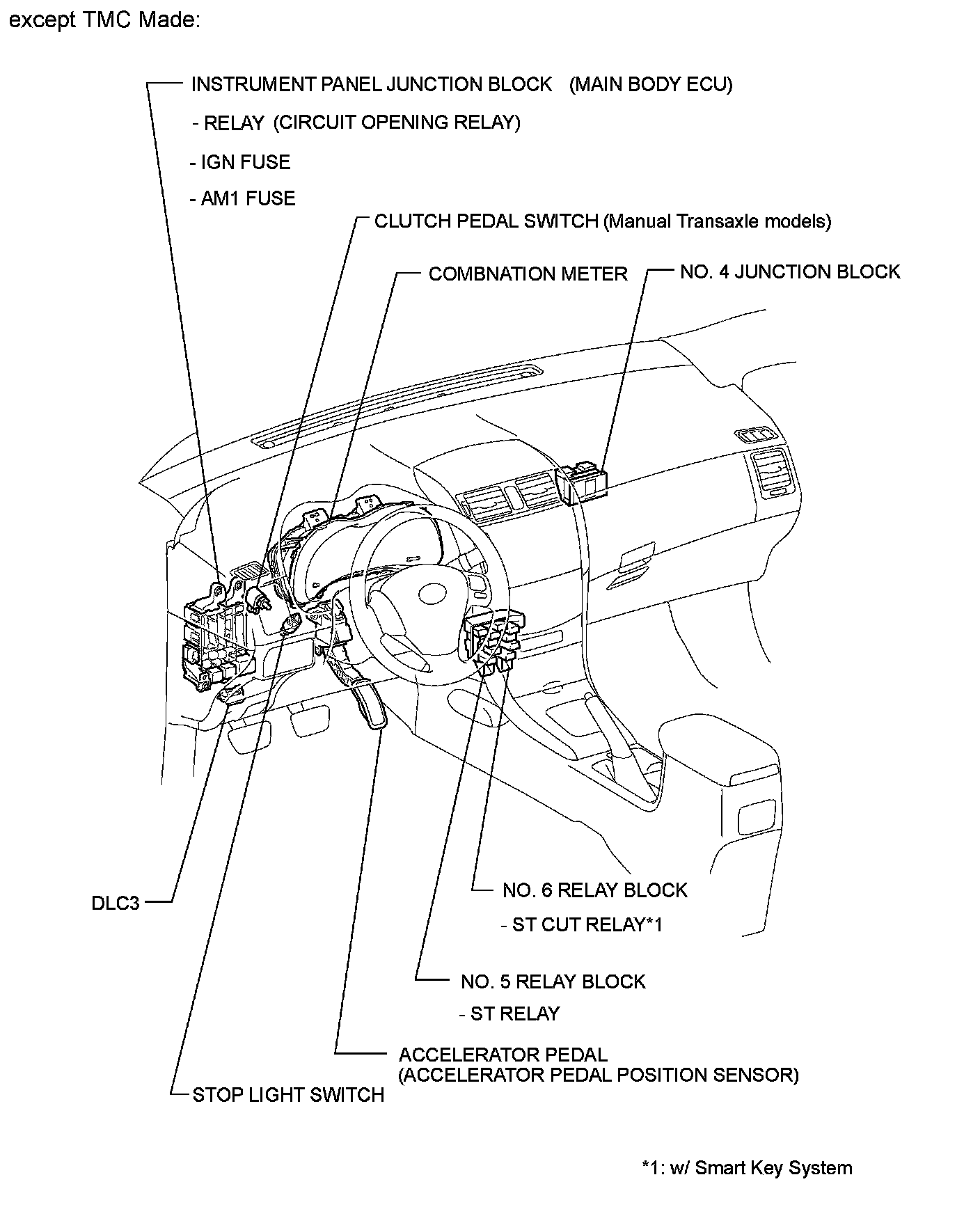 except TMC Made:

INSTRUMENT PANEL JUNCTION BLOCK (MAIN BODY ECU)
- RELAY (CIRCUIT OPENING RELAY)
- IGN FUSE
- AM1 FUSE

CLUTCH PEDAL SWITCH (Manual Transaxle models)

COMBNATION METER

NO. 4 JUNCTION BLOCK

DLC3

NO. 6 RELAY BLOCK
- ST CUT RELAY*1

NO. 5 RELAY BLOCK
- ST RELAY

ACCELERATOR PEDAL
(ACCELERATOR PEDAL POSITION SENSOR)

STOP LIGHT SWITCH

*1: w/ Smart Key System