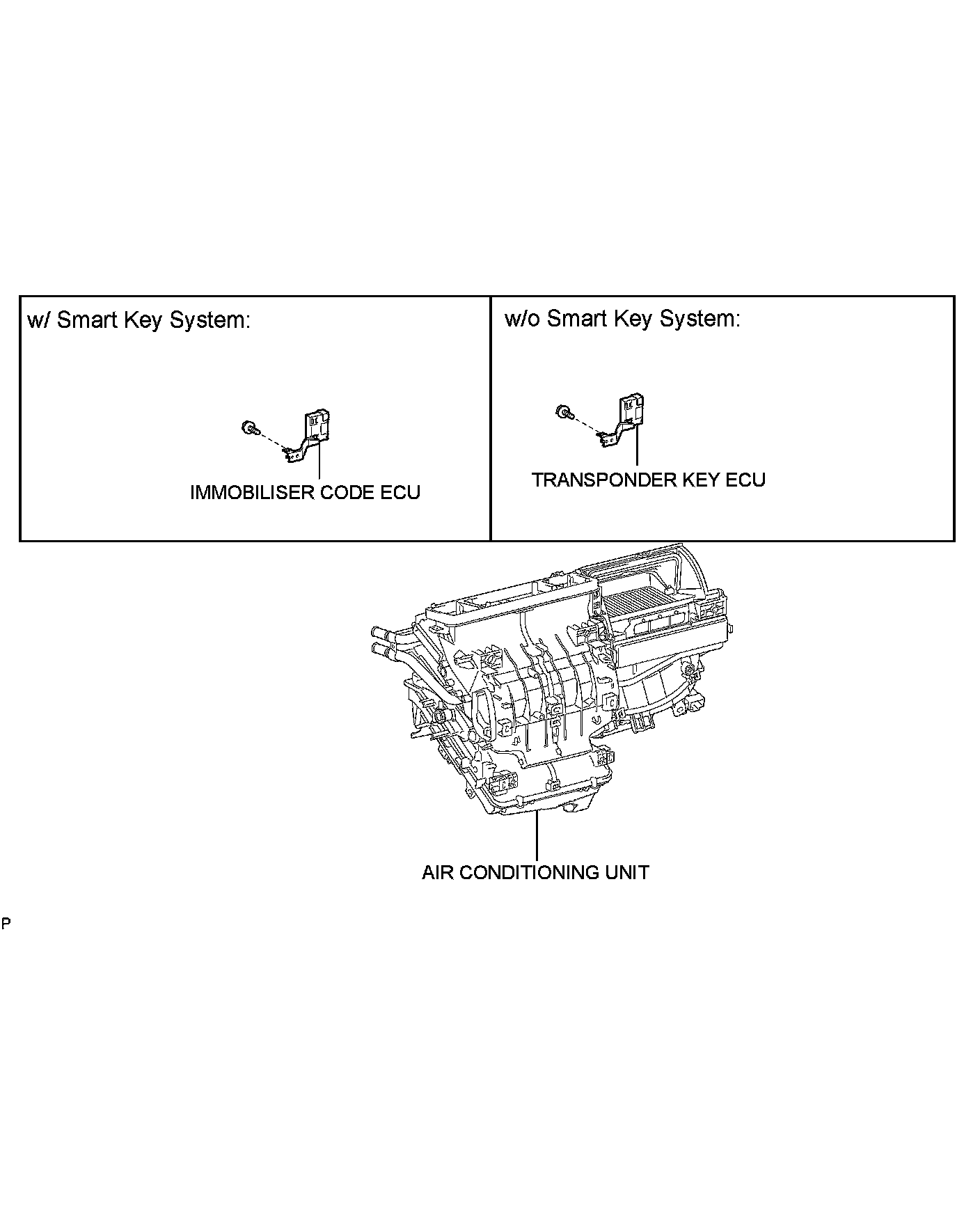 w/ Smart Key System:

IMMOBILISER CODE ECU

w/o Smart Key System:

TRANSPONDER KEY ECU

AIR CONDITIONING UNIT

P