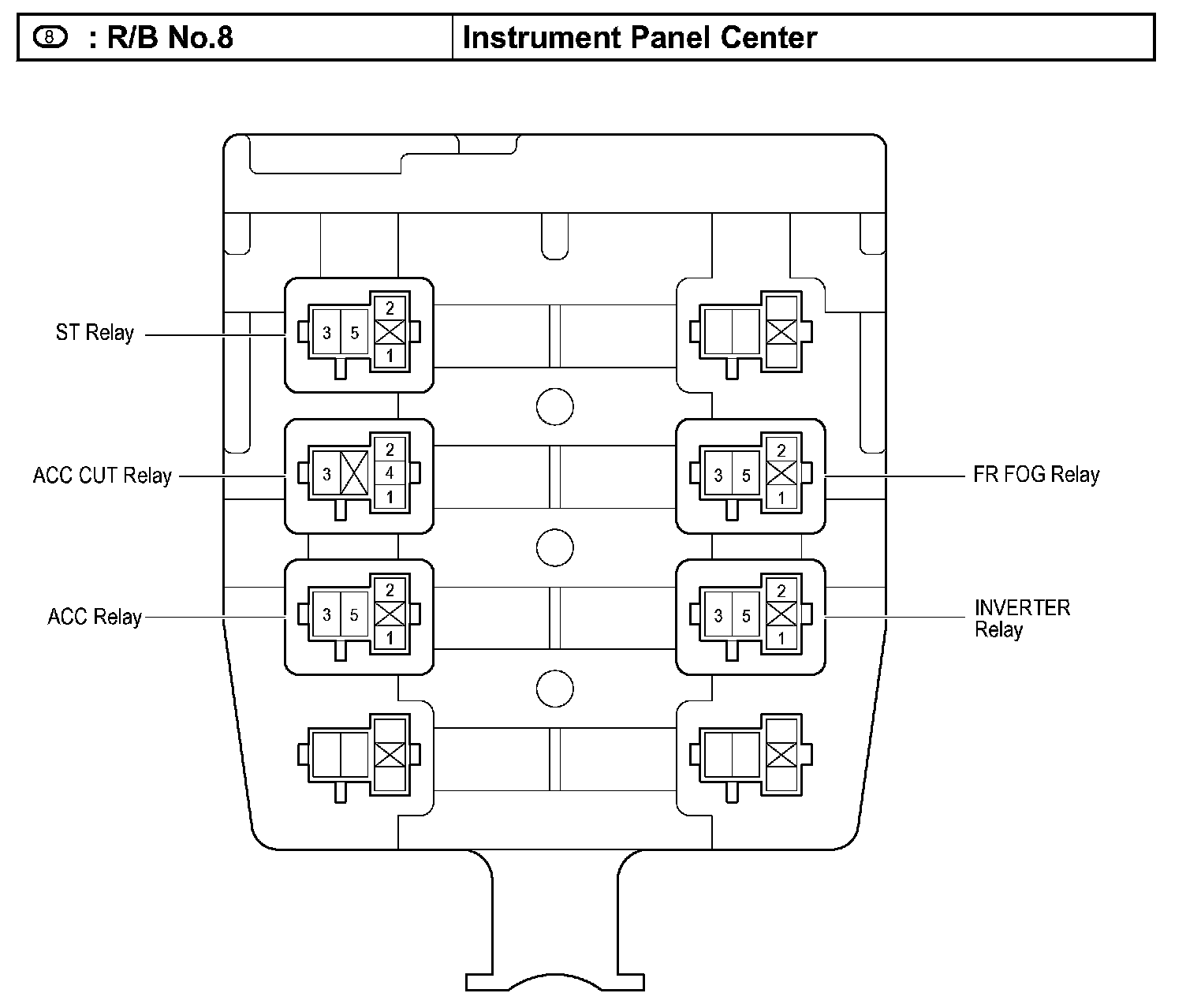 | 8 : R/B No.8 | Instrument Panel Center |
|---|---|

ST Relay
3 5 2 1

ACC CUT Relay
3 2 4 1

FR FOG Relay
3 5 2 1

ACC Relay
3 5 2 1

INVERTER Relay
3 5 2 1