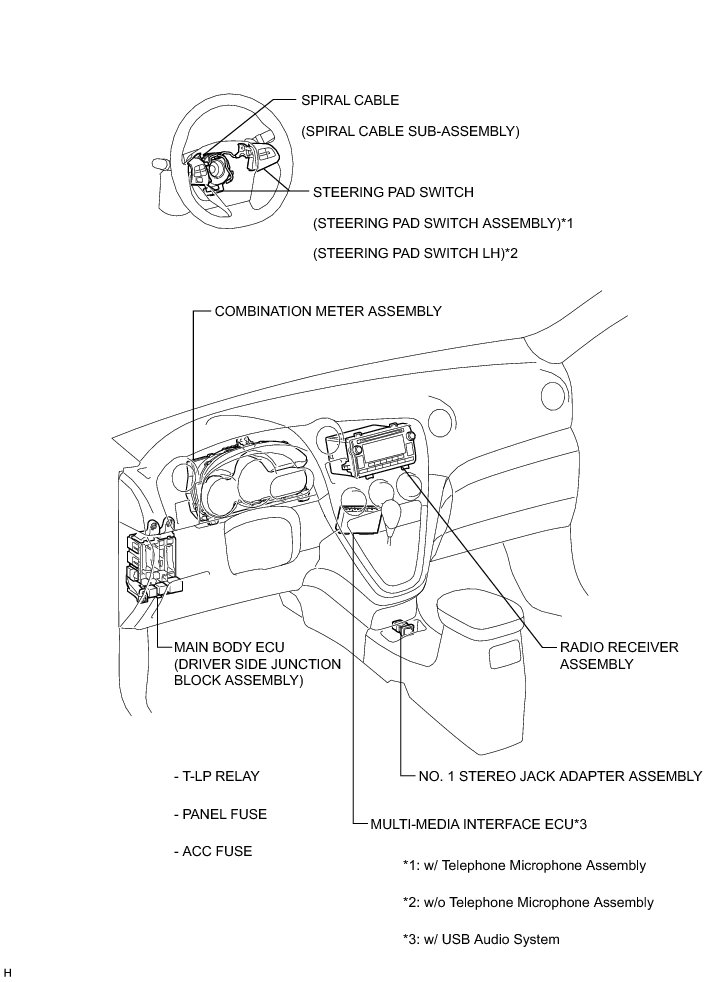 SPIRAL CABLE

(SPIRAL CABLE SUB-ASSEMBLY)

STEERING PAD SWITCH

(STEERING PAD SWITCH ASSEMBLY)*1

(STEERING PAD SWITCH LH)*2

COMBINATION METER ASSEMBLY

MAIN BODY ECU
(DRIVER SIDE JUNCTION BLOCK ASSEMBLY)

RADIO RECEIVER ASSEMBLY

- T-LP RELAY

- PANEL FUSE

- ACC FUSE

NO. 1 STEREO JACK ADAPTER ASSEMBLY

MULTI-MEDIA INTERFACE ECU*3

*1: w/ Telephone Microphone Assembly

*2: w/o Telephone Microphone Assembly

*3: w/ USB Audio System

H