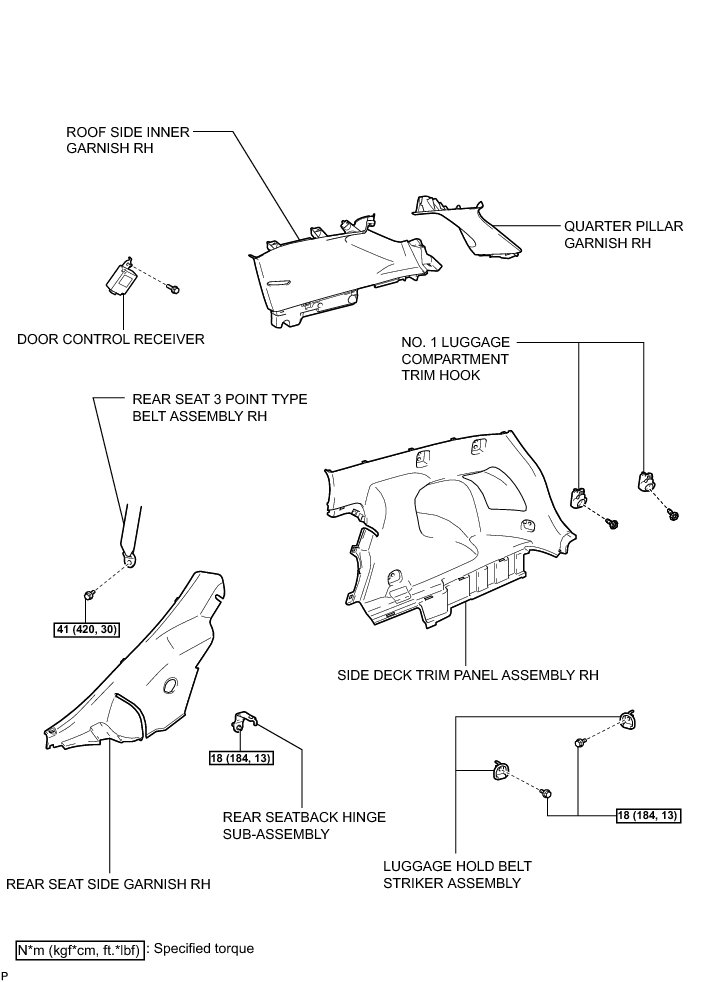 ROOF SIDE INNER GARNISH RH

QUARTER PILLAR GARNISH RH

DOOR CONTROL RECEIVER

NO. 1 LUGGAGE COMPARTMENT TRIM HOOK

REAR SEAT 3 POINT TYPE BELT ASSEMBLY RH

41 (420, 30)

SIDE DECK TRIM PANEL ASSEMBLY RH

18 (184, 13)

REAR SEATBACK HINGE SUB-ASSEMBLY

18 (184, 13)

LUGGAGE HOLD BELT STRIKER ASSEMBLY

REAR SEAT SIDE GARNISH RH

N*m (kgf*cm, ft.*lbf) : Specified torque

P