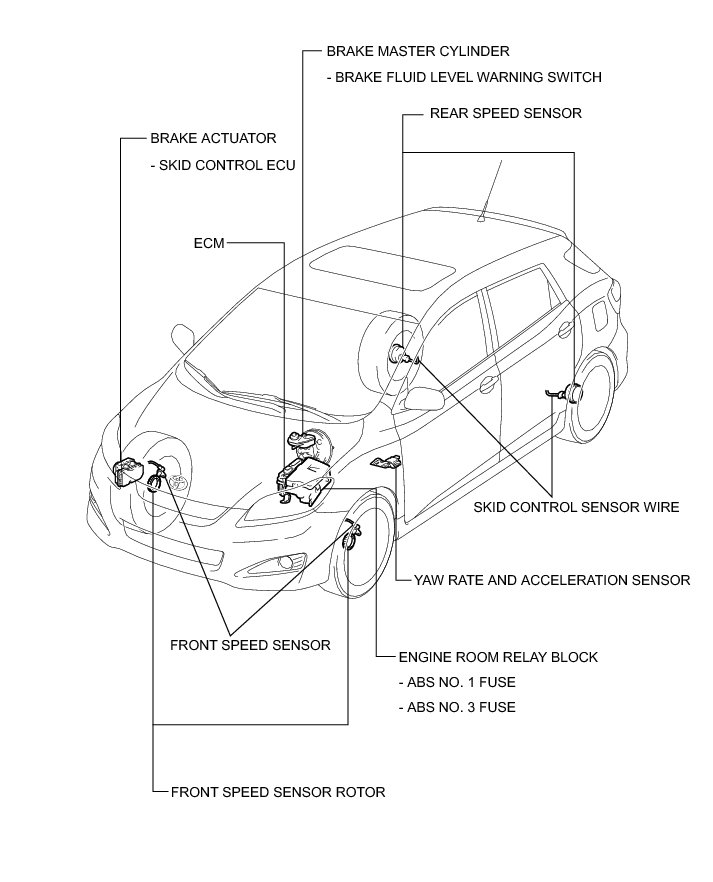 BRAKE MASTER CYLINDER
- BRAKE FLUID LEVEL WARNING SWITCH

REAR SPEED SENSOR

BRAKE ACTUATOR
- SKID CONTROL ECU

ECM

SKID CONTROL SENSOR WIRE

YAW RATE AND ACCELERATION SENSOR

FRONT SPEED SENSOR

ENGINE ROOM RELAY BLOCK
- ABS NO. 1 FUSE
- ABS NO. 3 FUSE

FRONT SPEED SENSOR ROTOR