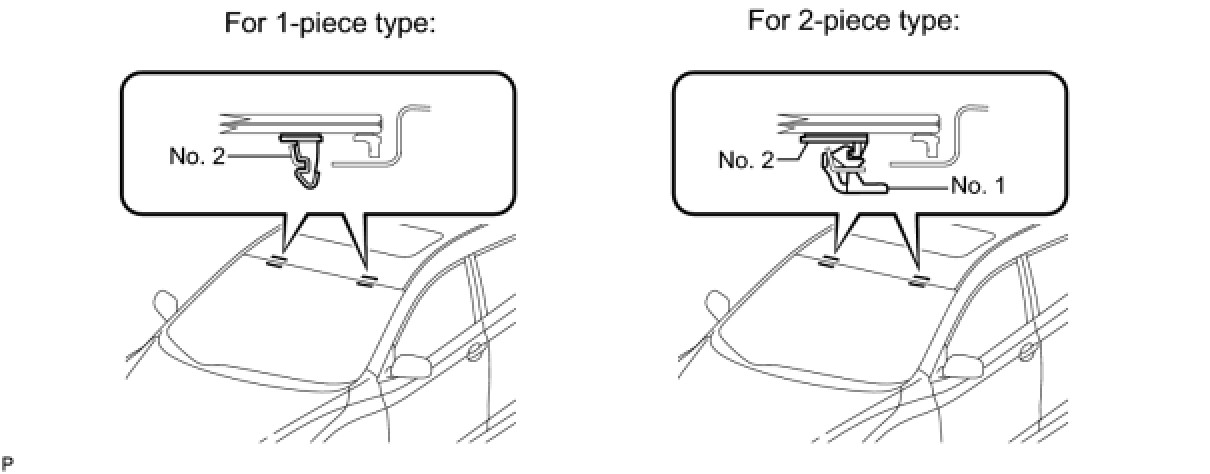 For 1-piece type:

No. 2

For 2-piece type:

No. 2

No. 1

P