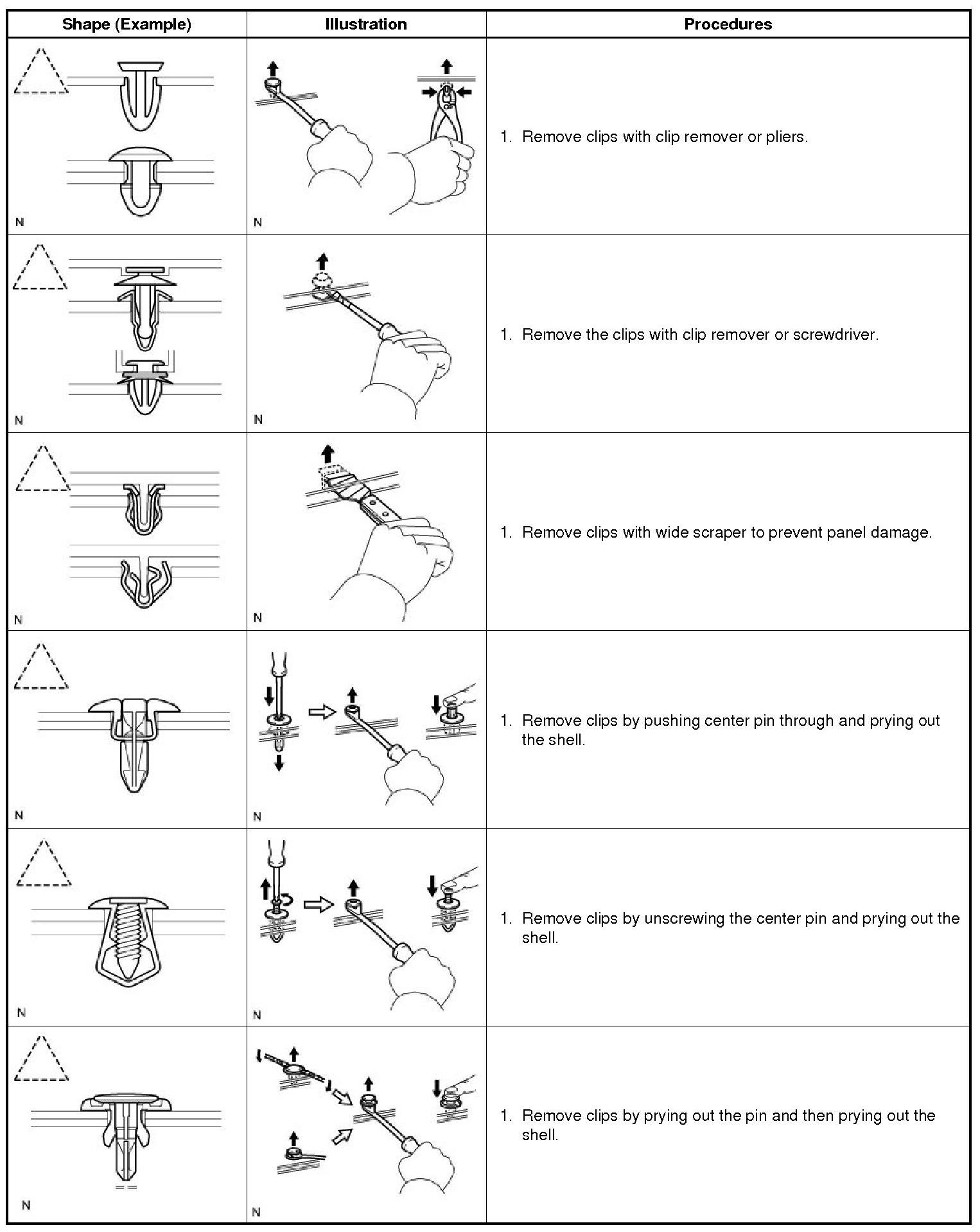 | Shape (Example) | Illustration | Procedures |
|---|---|---|
| N | N | 1. Remove clips with clip remover or pliers. |
| N | N | 1. Remove the clips with clip remover or screwdriver. |
| N | N | 1. Remove clips with wide scraper to prevent panel damage. |
| N | N | 1. Remove clips by pushing center pin through and prying out the shell. |
| N | N | 1. Remove clips by unscrewing the center pin and prying out the shell. |
| N | N | 1. Remove clips by prying out the pin and then prying out the shell. |