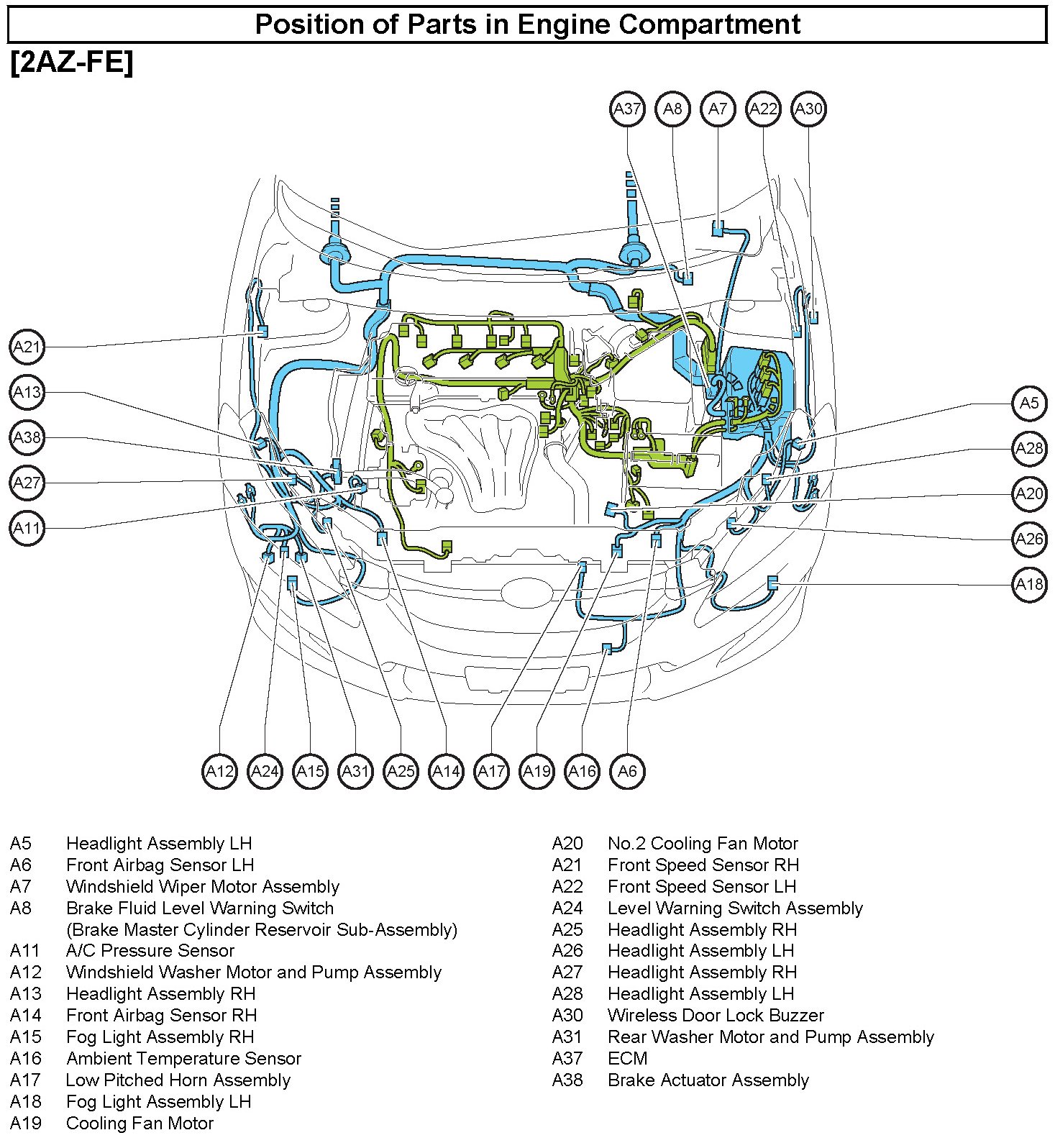 Position of Parts in Engine Compartment

[2AZ-FE]

A37 A8 A7 A22 A30

A21
A13
A38
A27
A11

A5
A28
A20
A26
A18

A12 A24 A15 A31 A25 A14 A17 A19 A16 A6

A5 Headlight Assembly LH
A6 Front Airbag Sensor LH
A7 Windshield Wiper Motor Assembly
A8 Brake Fluid Level Warning Switch (Brake Master Cylinder Reservoir Sub-Assembly)
A11 A/C Pressure Sensor
A12 Windshield Washer Motor and Pump Assembly
A13 Headlight Assembly RH
A14 Front Airbag Sensor RH
A15 Fog Light Assembly RH
A16 Ambient Temperature Sensor
A17 Low Pitched Horn Assembly
A18 Fog Light Assembly LH
A19 Cooling Fan Motor

A20 No.2 Cooling Fan Motor
A21 Front Speed Sensor RH
A22 Front Speed Sensor LH
A24 Level Warning Switch Assembly
A25 Headlight Assembly RH
A26 Headlight Assembly LH
A27 Headlight Assembly RH
A28 Headlight Assembly LH
A30 Wireless Door Lock Buzzer
A31 Rear Washer Motor and Pump Assembly
A37 ECM
A38 Brake Actuator Assembly