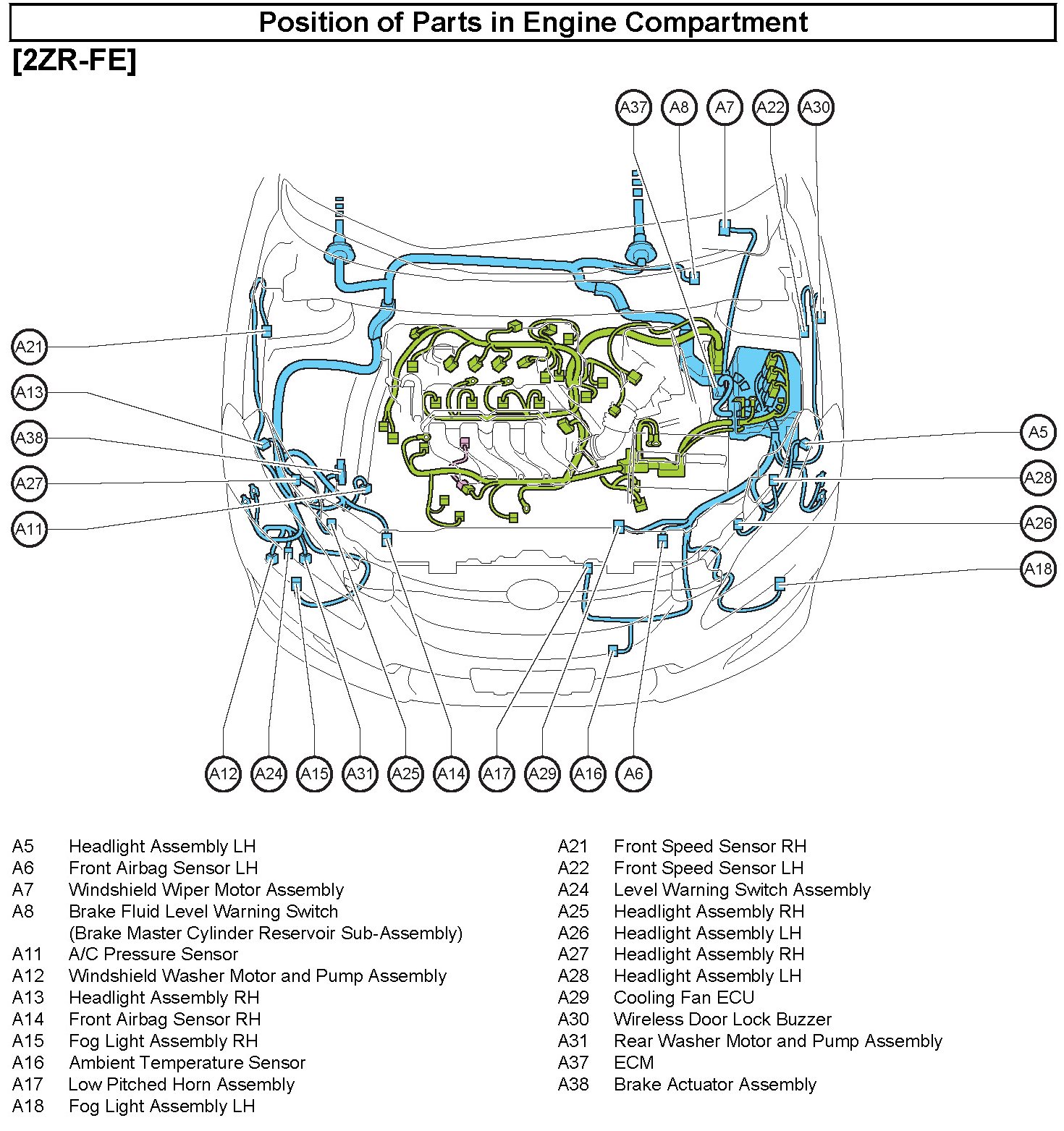 Position of Parts in Engine Compartment

[2ZR-FE]

A37 A8 A7 A22 A30

A21
A13
A38
A27
A11

A5
A28
A26
A18

A12 A24 A15 A31 A25 A14 A17 A29 A16 A6

A5 Headlight Assembly LH
A6 Front Airbag Sensor LH
A7 Windshield Wiper Motor Assembly
A8 Brake Fluid Level Warning Switch (Brake Master Cylinder Reservoir Sub-Assembly)
A11 A/C Pressure Sensor
A12 Windshield Washer Motor and Pump Assembly
A13 Headlight Assembly RH
A14 Front Airbag Sensor RH
A15 Fog Light Assembly RH
A16 Ambient Temperature Sensor
A17 Low Pitched Horn Assembly
A18 Fog Light Assembly LH

A21 Front Speed Sensor RH
A22 Front Speed Sensor LH
A24 Level Warning Switch Assembly
A25 Headlight Assembly RH
A26 Headlight Assembly LH
A27 Headlight Assembly RH
A28 Headlight Assembly LH
A29 Cooling Fan ECU
A30 Wireless Door Lock Buzzer
A31 Rear Washer Motor and Pump Assembly
A37 ECM
A38 Brake Actuator Assembly