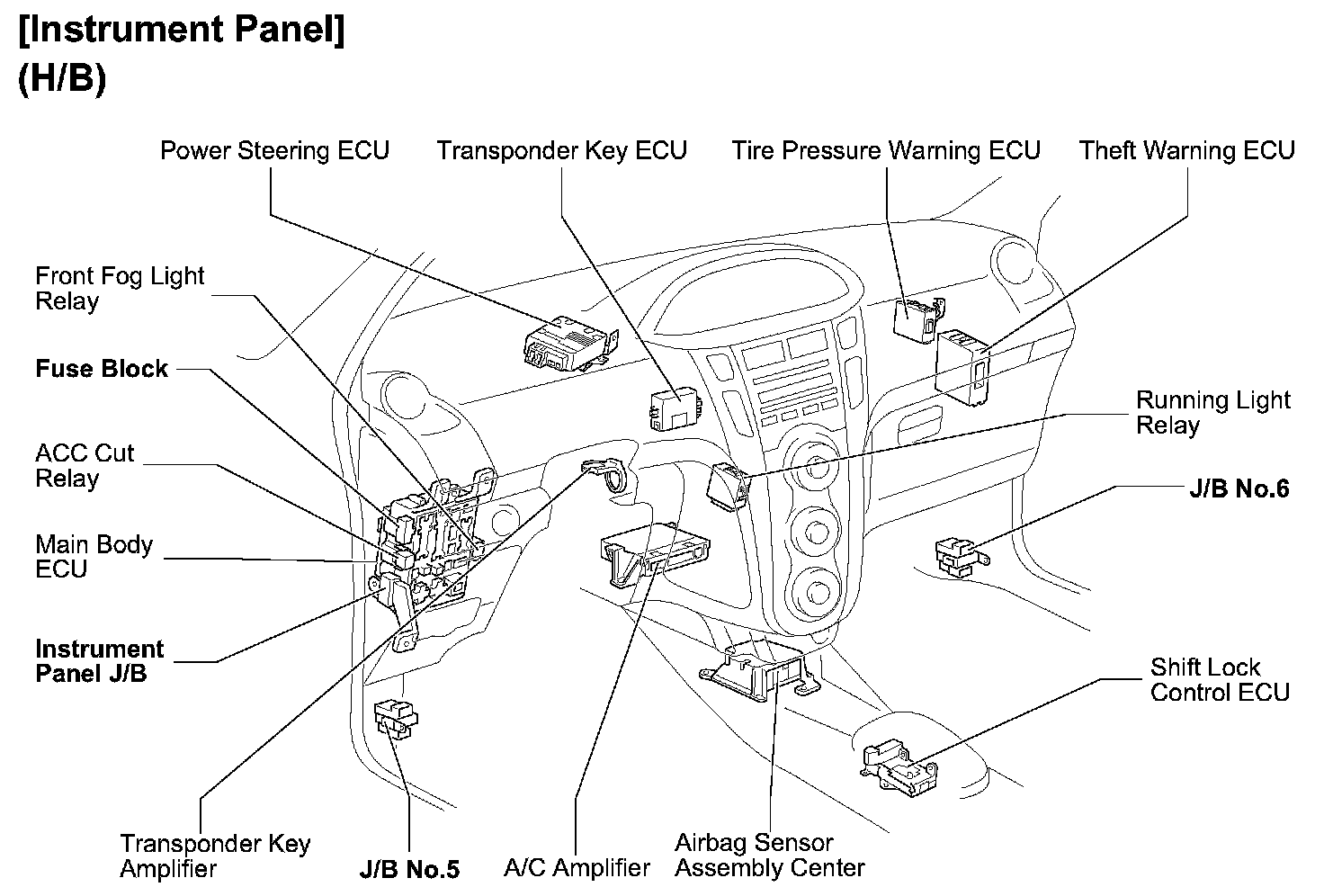 [Instrument Panel]
(H/B)

Power Steering ECU

Transponder Key ECU

Tire Pressure Warning ECU

Theft Warning ECU

Front Fog Light Relay

Fuse Block

ACC Cut Relay

Main Body ECU

Instrument Panel J/B

Running Light Relay

J/B No.6

Shift Lock Control ECU

Transponder Key Amplifier

J/B No.5

A/C Amplifier

Airbag Sensor Assembly Center