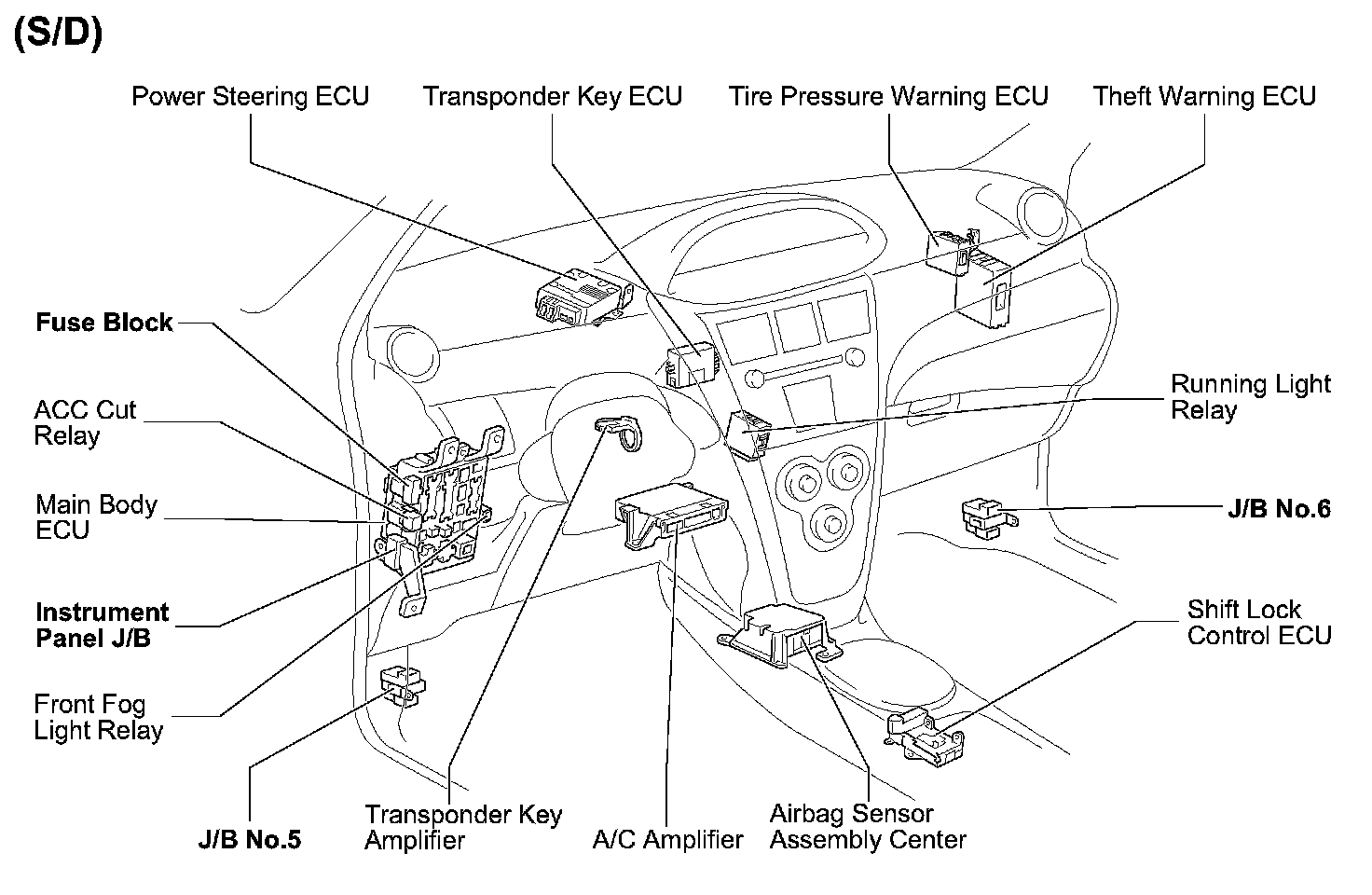 (S/D)

Power Steering ECU

Transponder Key ECU

Tire Pressure Warning ECU

Theft Warning ECU

Fuse Block

ACC Cut Relay

Main Body ECU

Instrument Panel J/B

Front Fog Light Relay

Running Light Relay

J/B No.6

Shift Lock Control ECU

J/B No.5

Transponder Key Amplifier

A/C Amplifier

Airbag Sensor Assembly Center