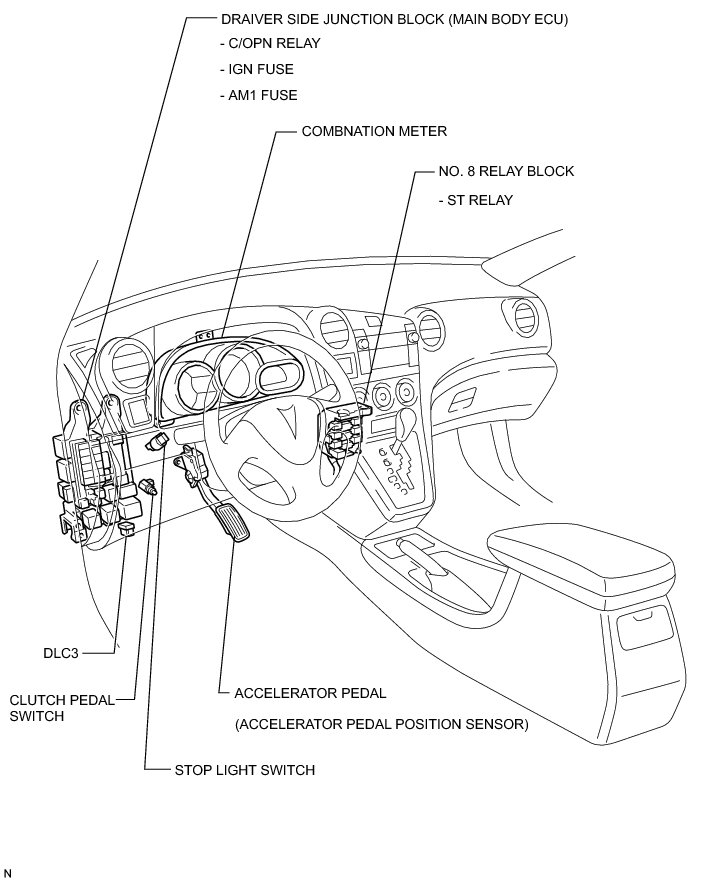 DRAIVER SIDE JUNCTION BLOCK (MAIN BODY ECU)
- C/OPN RELAY
- IGN FUSE
- AM1 FUSE

COMBNATION METER

NO. 8 RELAY BLOCK
- ST RELAY

DLC3

CLUTCH PEDAL SWITCH

ACCELERATOR PEDAL
(ACCELERATOR PEDAL POSITION SENSOR)

STOP LIGHT SWITCH

N