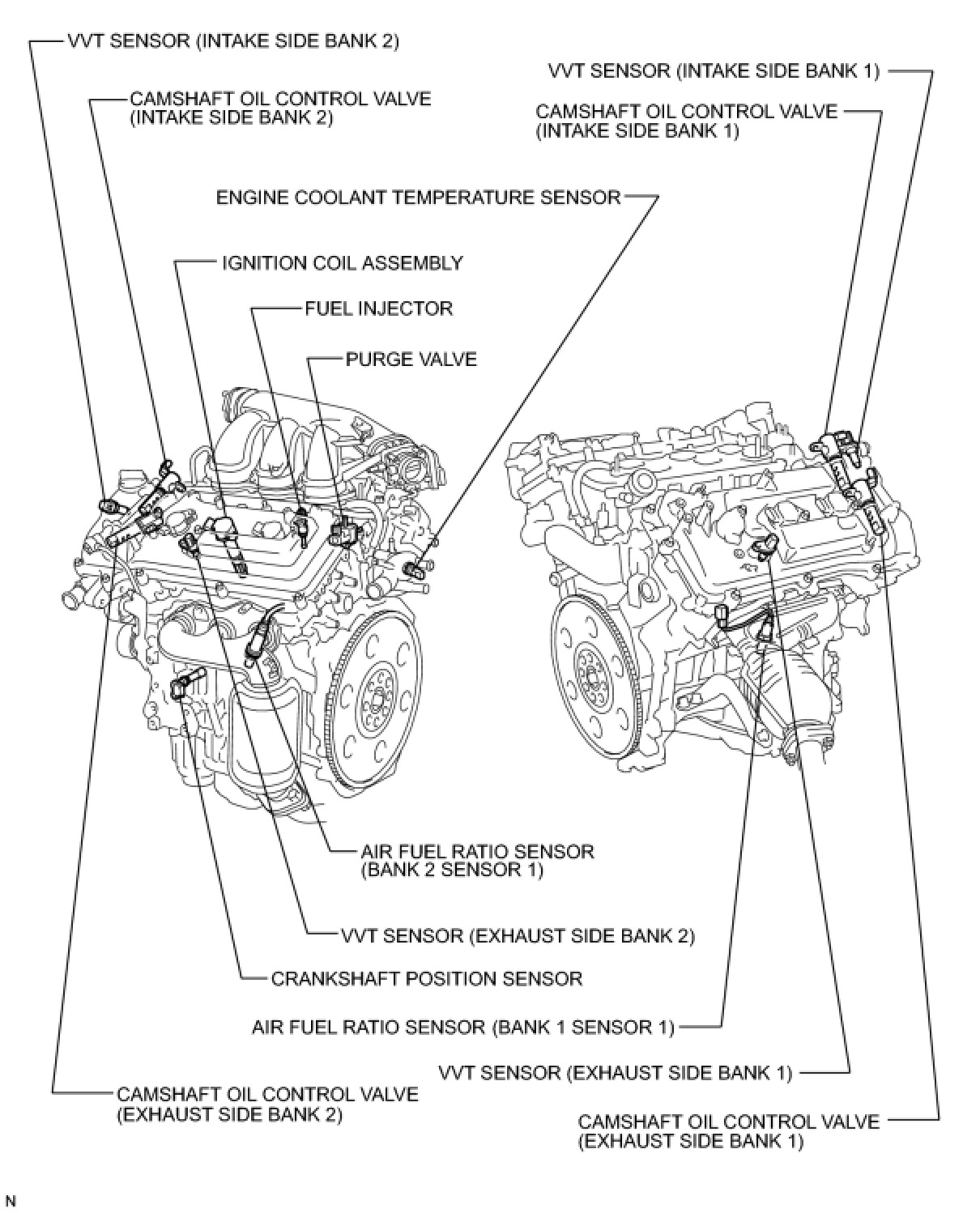 VVT SENSOR (INTAKE SIDE BANK 2)

VVT SENSOR (INTAKE SIDE BANK 1)

CAMSHAFT OIL CONTROL VALVE (INTAKE SIDE BANK 2)

CAMSHAFT OIL CONTROL VALVE (INTAKE SIDE BANK 1)

ENGINE COOLANT TEMPERATURE SENSOR

IGNITION COIL ASSEMBLY

FUEL INJECTOR

PURGE VALVE

AIR FUEL RATIO SENSOR (BANK 2 SENSOR 1)

VVT SENSOR (EXHAUST SIDE BANK 2)

CRANKSHAFT POSITION SENSOR

AIR FUEL RATIO SENSOR (BANK 1 SENSOR 1)

VVT SENSOR (EXHAUST SIDE BANK 1)

CAMSHAFT OIL CONTROL VALVE (EXHAUST SIDE BANK 2)

CAMSHAFT OIL CONTROL VALVE (EXHAUST SIDE BANK 1)

N