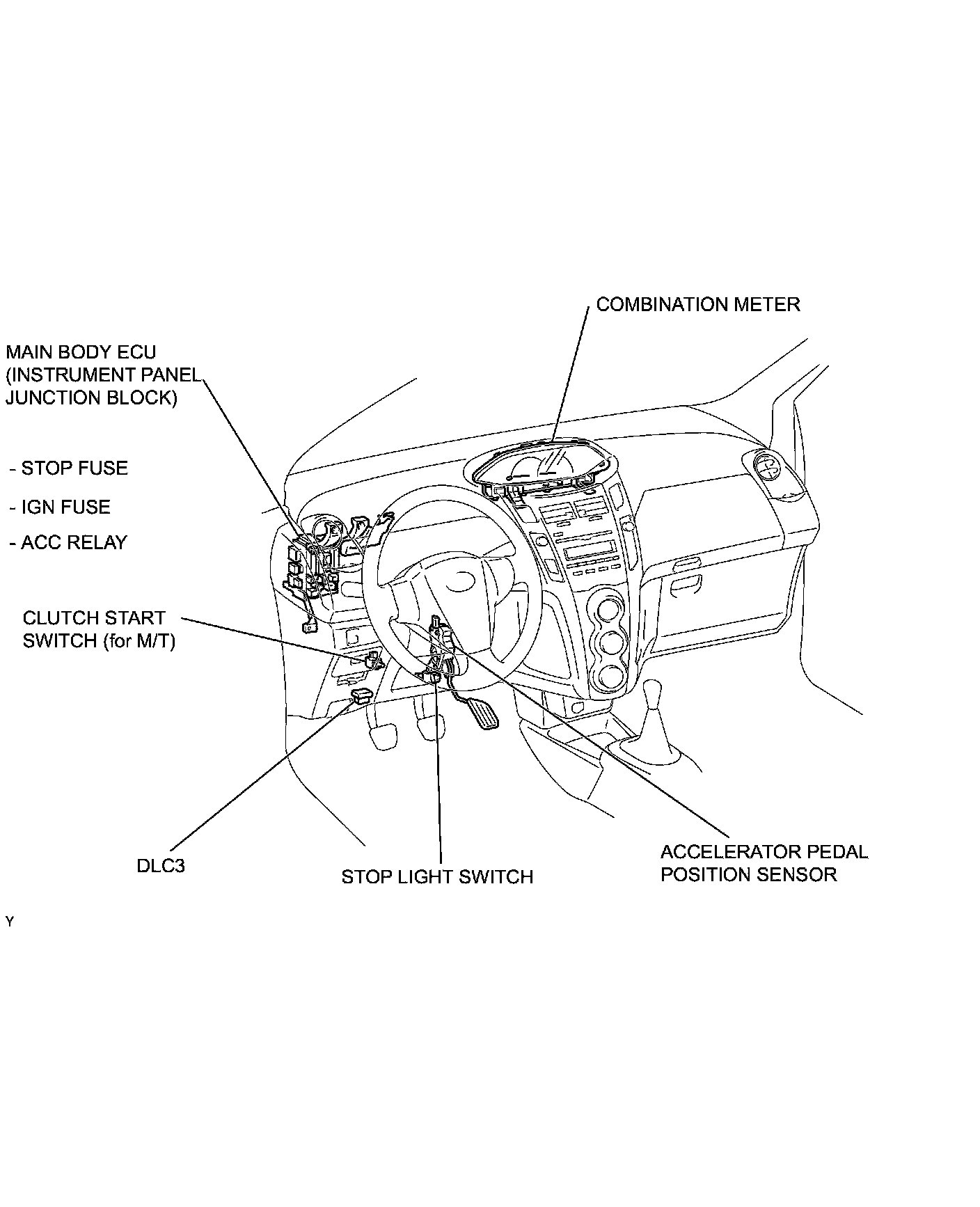 COMBINATION METER

MAIN BODY ECU
(INSTRUMENT PANEL
JUNCTION BLOCK)

- STOP FUSE
- IGN FUSE
- ACC RELAY

CLUTCH START
SWITCH (for M/T)

DLC3

STOP LIGHT SWITCH

ACCELERATOR PEDAL
POSITION SENSOR

Y