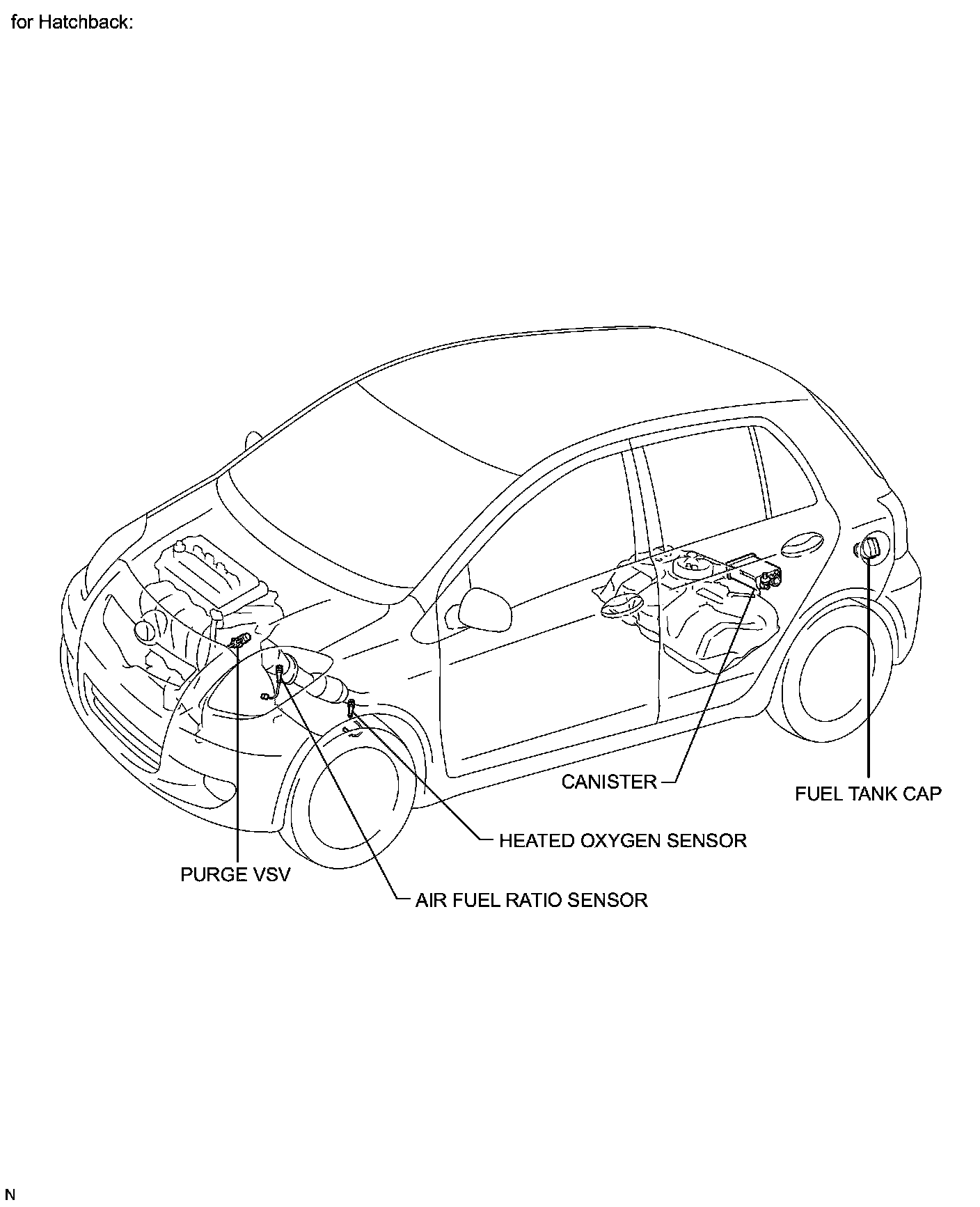 for Hatchback:

CANISTER

FUEL TANK CAP

HEATED OXYGEN SENSOR

PURGE VSV

AIR FUEL RATIO SENSOR

N