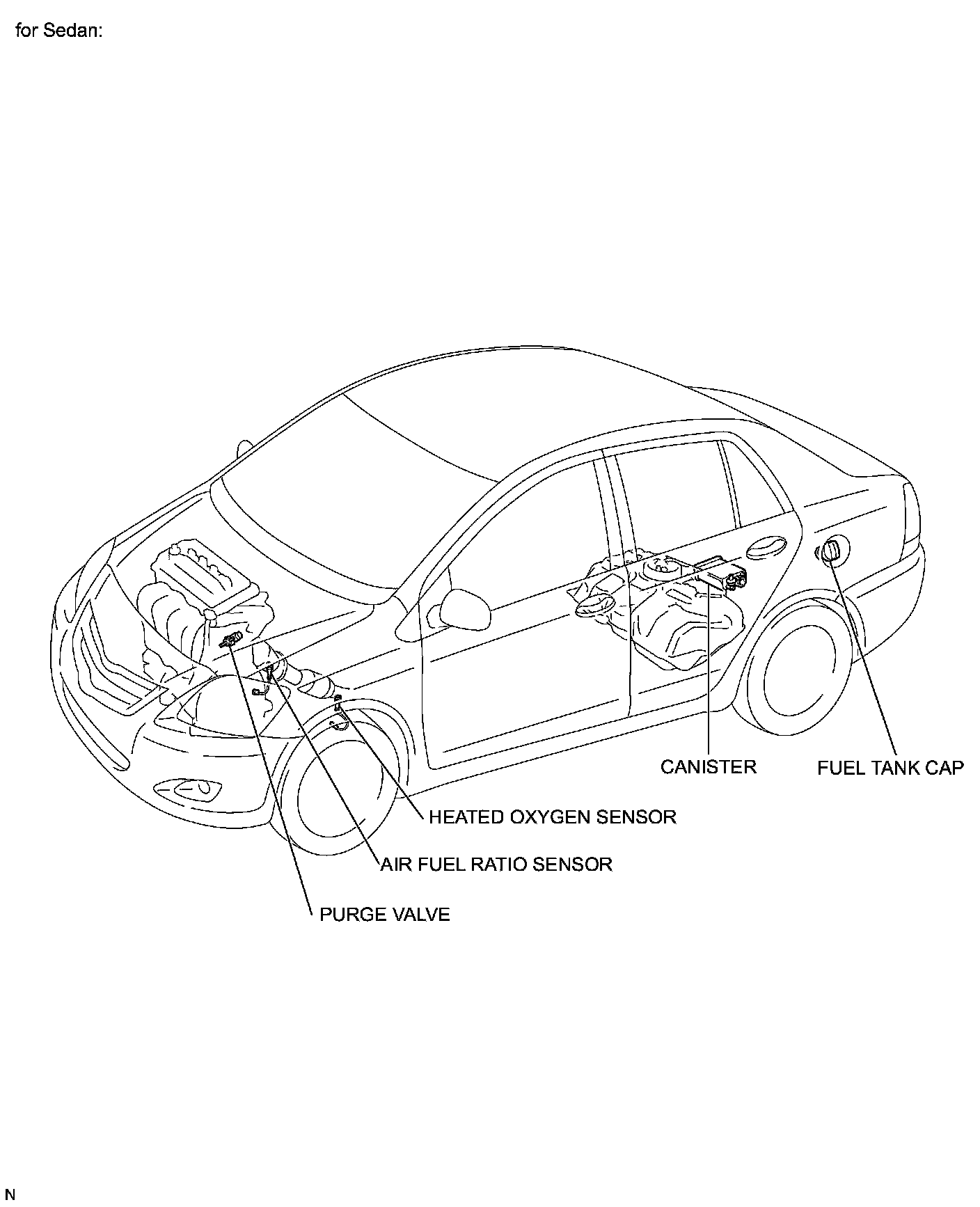 for Sedan:

CANISTER

FUEL TANK CAP

HEATED OXYGEN SENSOR

AIR FUEL RATIO SENSOR

PURGE VALVE

N