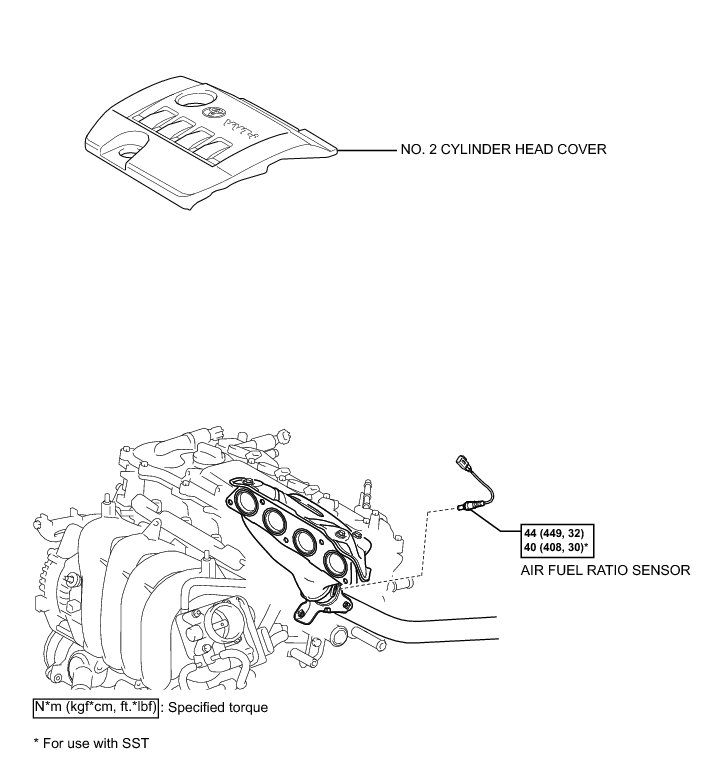 VVT-i

NO. 2 CYLINDER HEAD COVER

44 (449, 32)
40 (408, 30)*

AIR FUEL RATIO SENSOR

N*m (kgf*cm, ft.*lbf) : Specified torque

* For use with SST