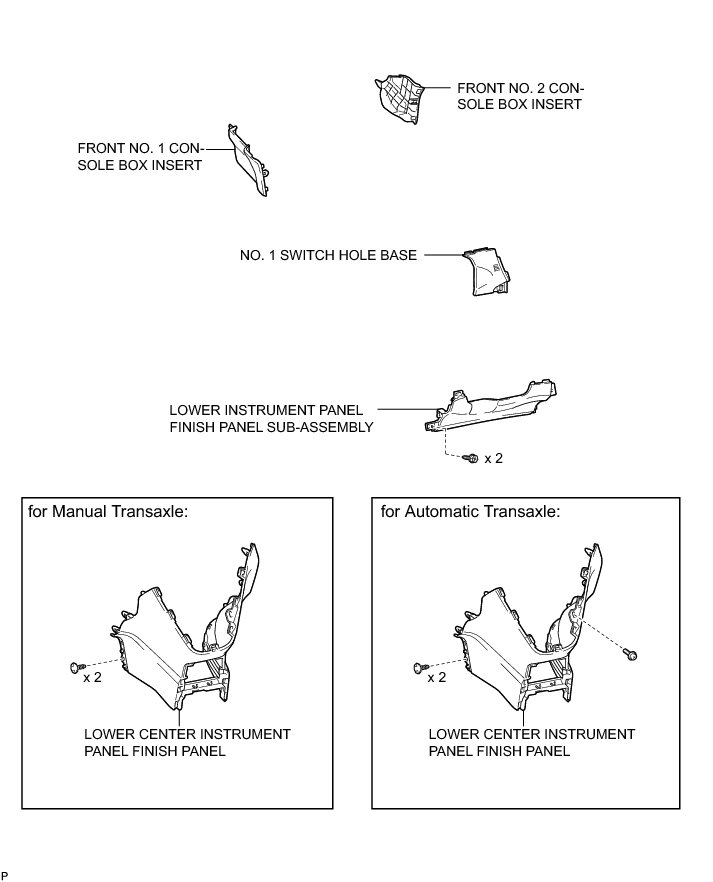 FRONT NO. 2 CONSOLE BOX INSERT

FRONT NO. 1 CONSOLE BOX INSERT

NO. 1 SWITCH HOLE BASE

LOWER INSTRUMENT PANEL FINISH PANEL SUB-ASSEMBLY

x 2

for Manual Transaxle:

x 2

LOWER CENTER INSTRUMENT PANEL FINISH PANEL

for Automatic Transaxle:

x 2

LOWER CENTER INSTRUMENT PANEL FINISH PANEL

P