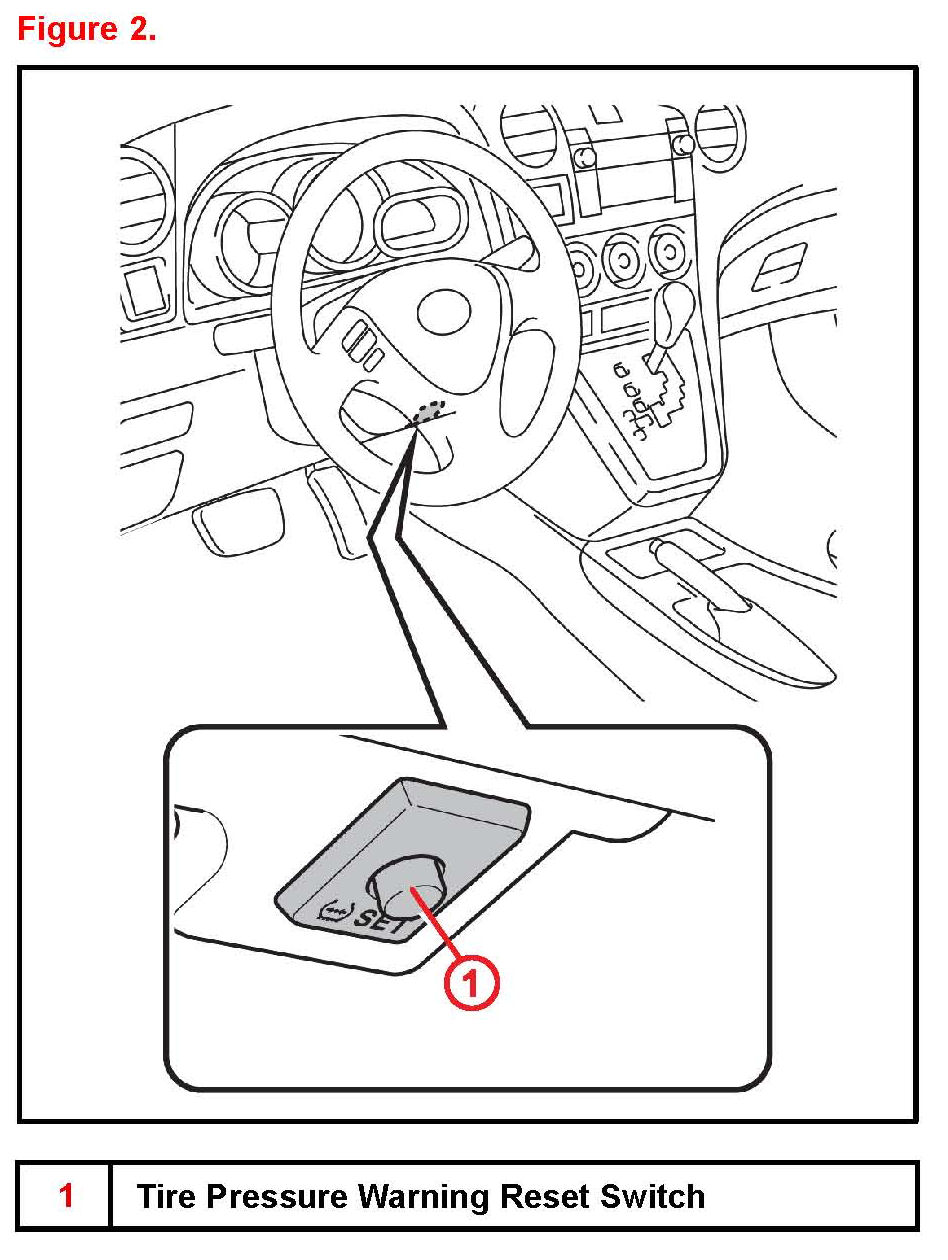 Figure 2.

SET

1

| 1 | Tire Pressure Warning Reset Switch |
|---|---|