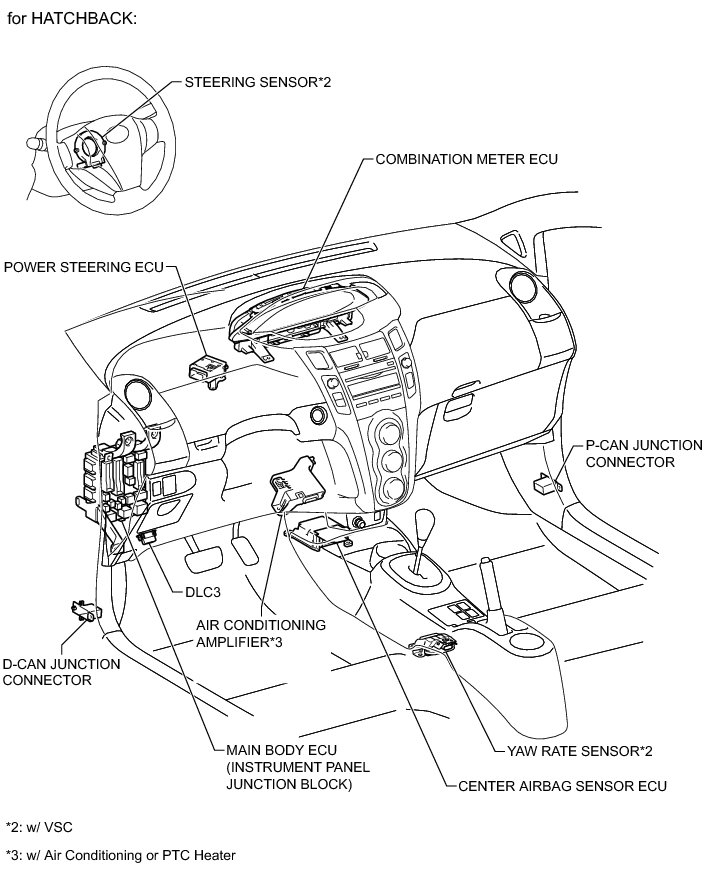 for HATCHBACK:

STEERING SENSOR*2

COMBINATION METER ECU

POWER STEERING ECU

P-CAN JUNCTION CONNECTOR

DLC3

AIR CONDITIONING AMPLIFIER*3

D-CAN JUNCTION CONNECTOR

MAIN BODY ECU (INSTRUMENT PANEL JUNCTION BLOCK)

YAW RATE SENSOR*2

CENTER AIRBAG SENSOR ECU

*2: w/ VSC

*3: w/ Air Conditioning or PTC Heater