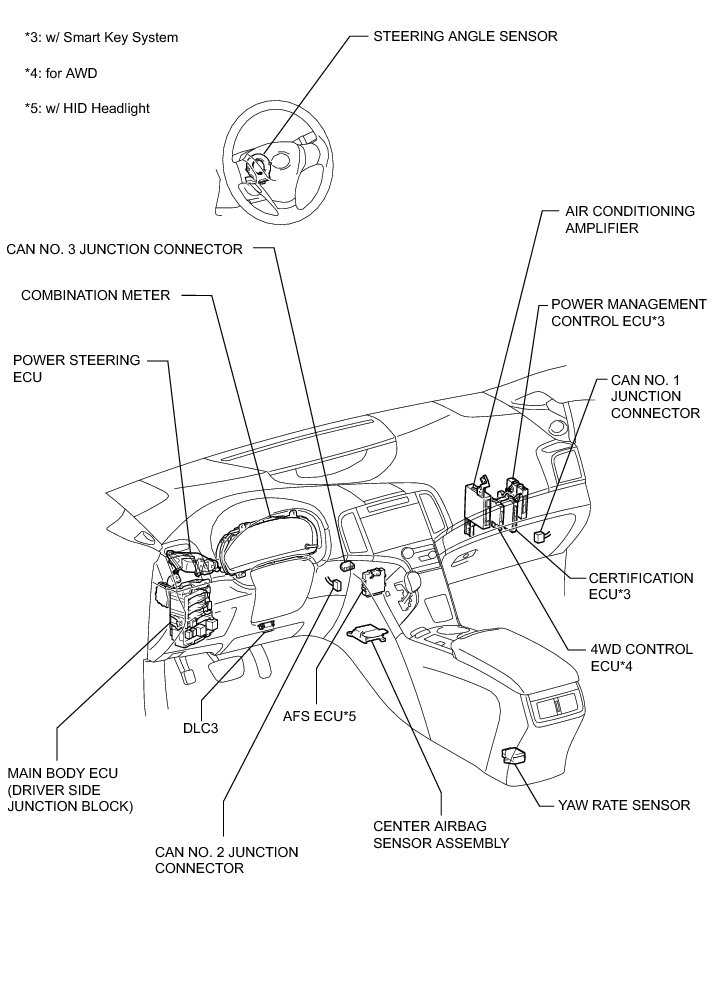 *3: w/ Smart Key System

*4: for AWD

*5: w/ HID Headlight

STEERING ANGLE SENSOR

AIR CONDITIONING AMPLIFIER

CAN NO. 3 JUNCTION CONNECTOR

COMBINATION METER

POWER MANAGEMENT CONTROL ECU*3

POWER STEERING ECU

CAN NO. 1 JUNCTION CONNECTOR

CERTIFICATION ECU*3

4WD CONTROL ECU*4

DLC3

AFS ECU*5

MAIN BODY ECU (DRIVER SIDE JUNCTION BLOCK)

YAW RATE SENSOR

CENTER AIRBAG SENSOR ASSEMBLY

CAN NO. 2 JUNCTION CONNECTOR