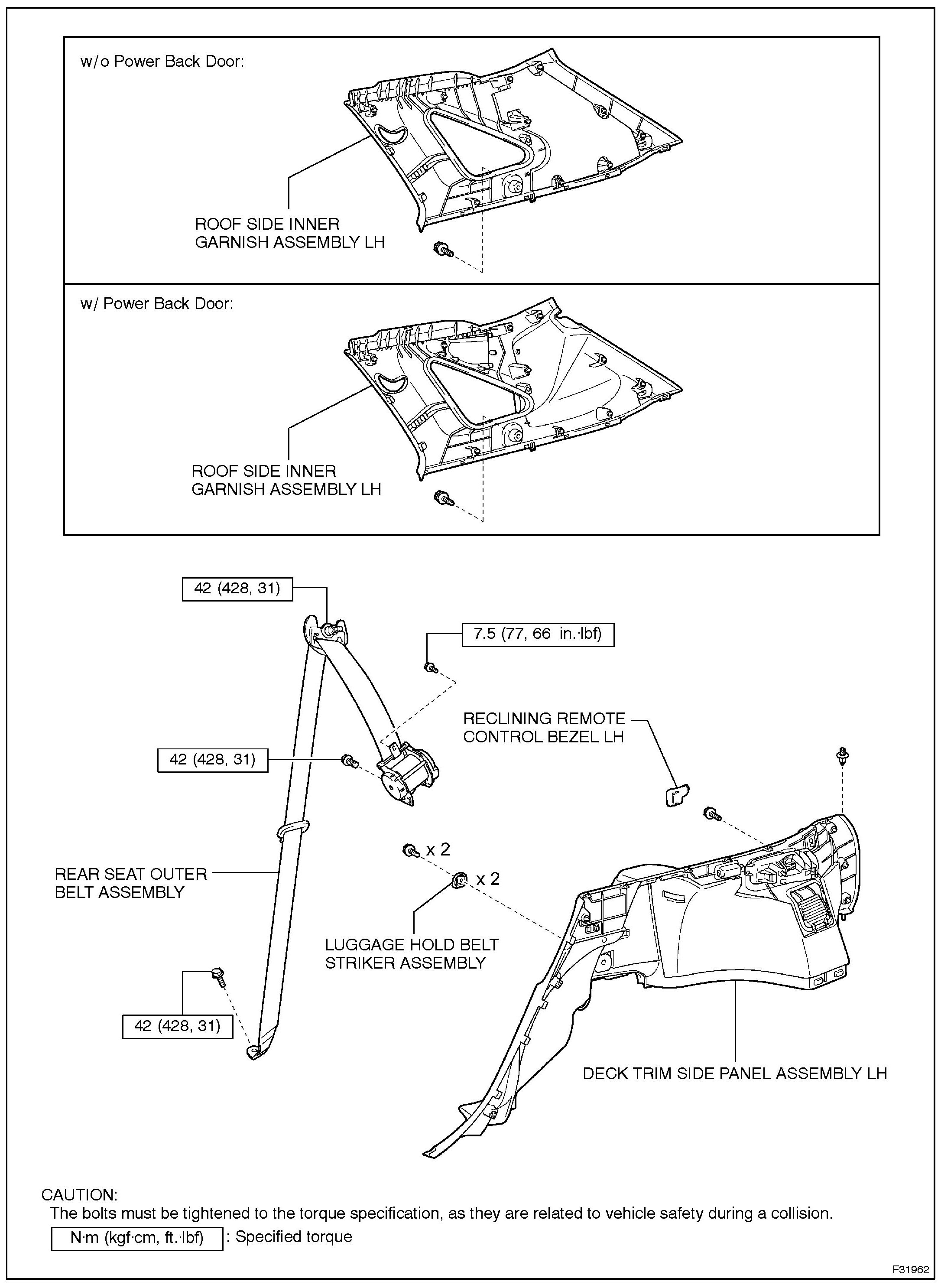 w/o Power Back Door:

ROOF SIDE INNER GARNISH ASSEMBLY LH

w/ Power Back Door:

ROOF SIDE INNER GARNISH ASSEMBLY LH

42 (428, 31)

7.5 (77, 66 in.·lbf)

RECLINING REMOTE CONTROL BEZEL LH

42 (428, 31)

x 2

x 2

REAR SEAT OUTER BELT ASSEMBLY

LUGGAGE HOLD BELT STRIKER ASSEMBLY

42 (428, 31)

DECK TRIM SIDE PANEL ASSEMBLY LH

CAUTION:
The bolts must be tightened to the torque specification, as they are related to vehicle safety during a collision.

N·m (kgf·cm, ft.·lbf) : Specified torque

F31962