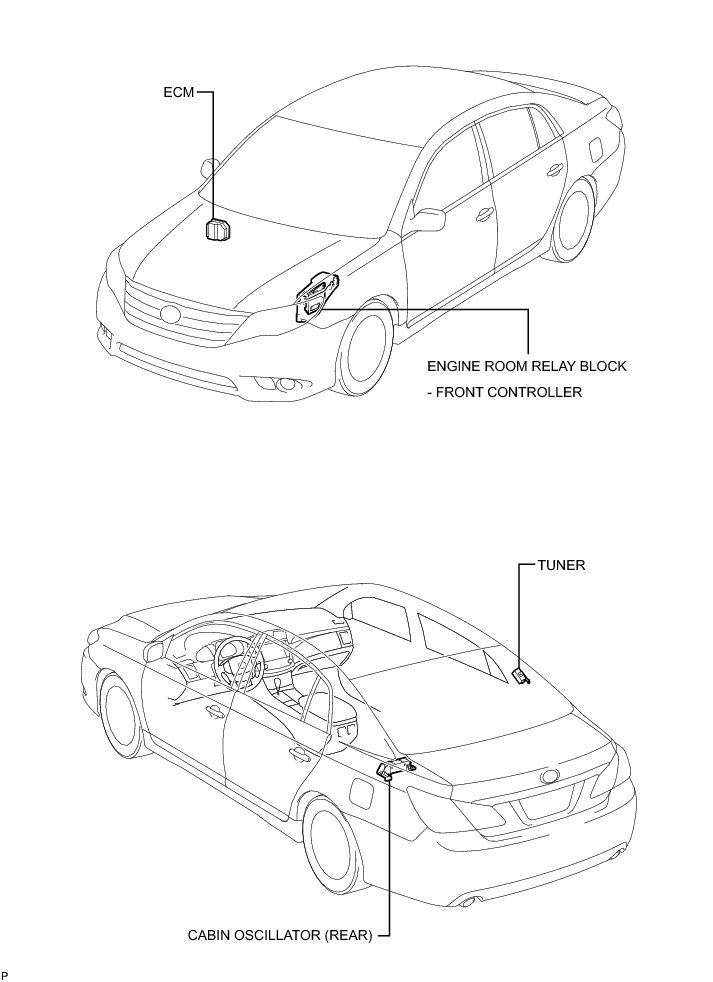 ECM

ENGINE ROOM RELAY BLOCK
- FRONT CONTROLLER

TUNER

CABIN OSCILLATOR (REAR)

P