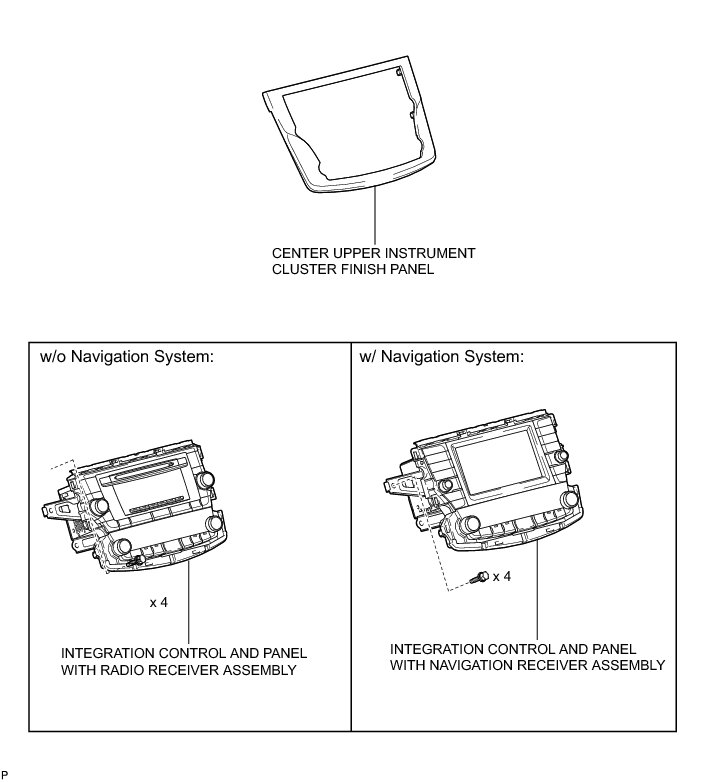 CENTER UPPER INSTRUMENT CLUSTER FINISH PANEL

w/o Navigation System:

x 4

INTEGRATION CONTROL AND PANEL WITH RADIO RECEIVER ASSEMBLY

w/ Navigation System:

x 4

INTEGRATION CONTROL AND PANEL WITH NAVIGATION RECEIVER ASSEMBLY

P