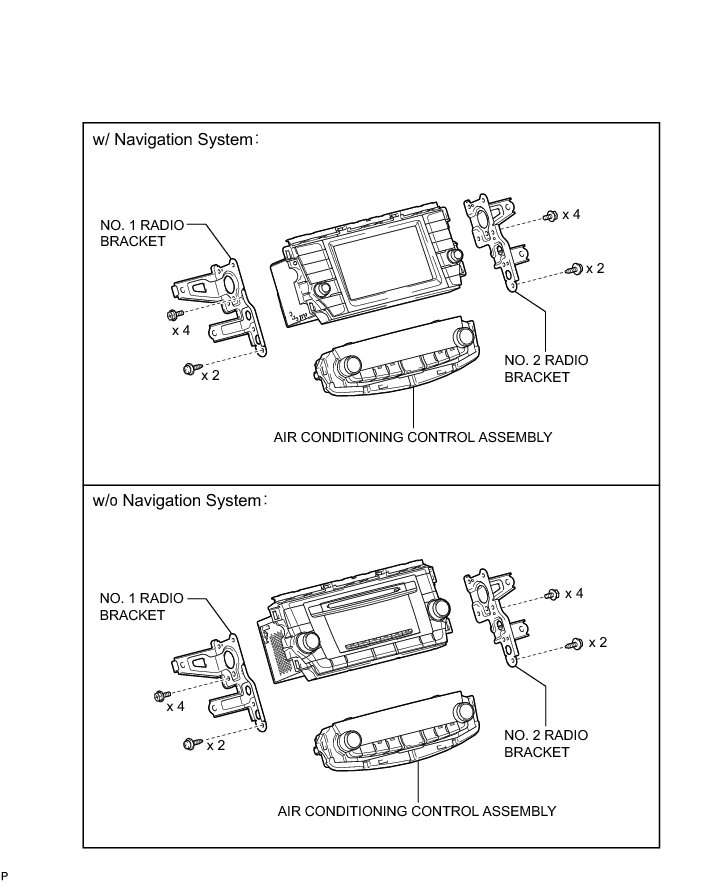 w/ Navigation System:

NO. 1 RADIO BRACKET

x 4

x 2

x 4

x 2

NO. 2 RADIO BRACKET

AIR CONDITIONING CONTROL ASSEMBLY

w/o Navigation System:

NO. 1 RADIO BRACKET

x 4

x 2

x 4

x 2

NO. 2 RADIO BRACKET

AIR CONDITIONING CONTROL ASSEMBLY

P