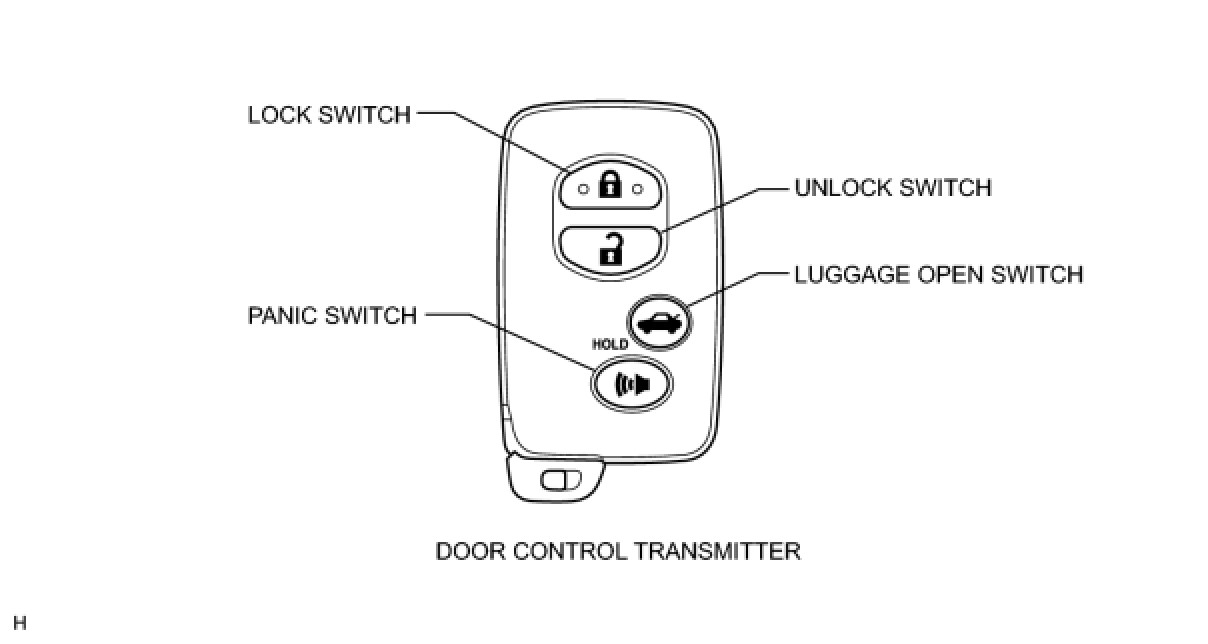 LOCK SWITCH

UNLOCK SWITCH

LUGGAGE OPEN SWITCH

PANIC SWITCH

HOLD

DOOR CONTROL TRANSMITTER

H