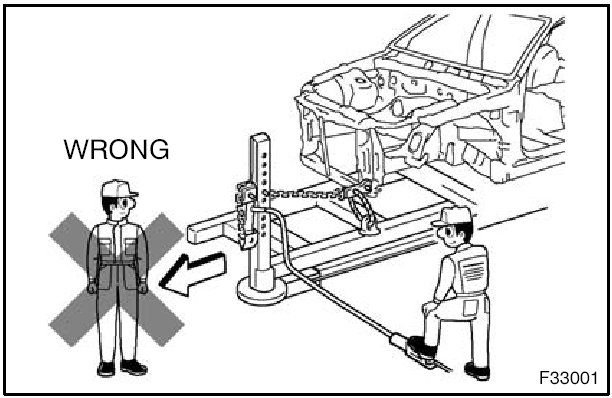 WRONG

F33001