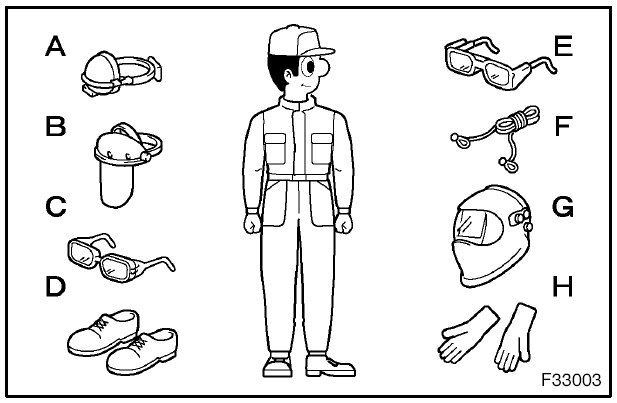 A
B
C
D
E
F
G
H
F33003