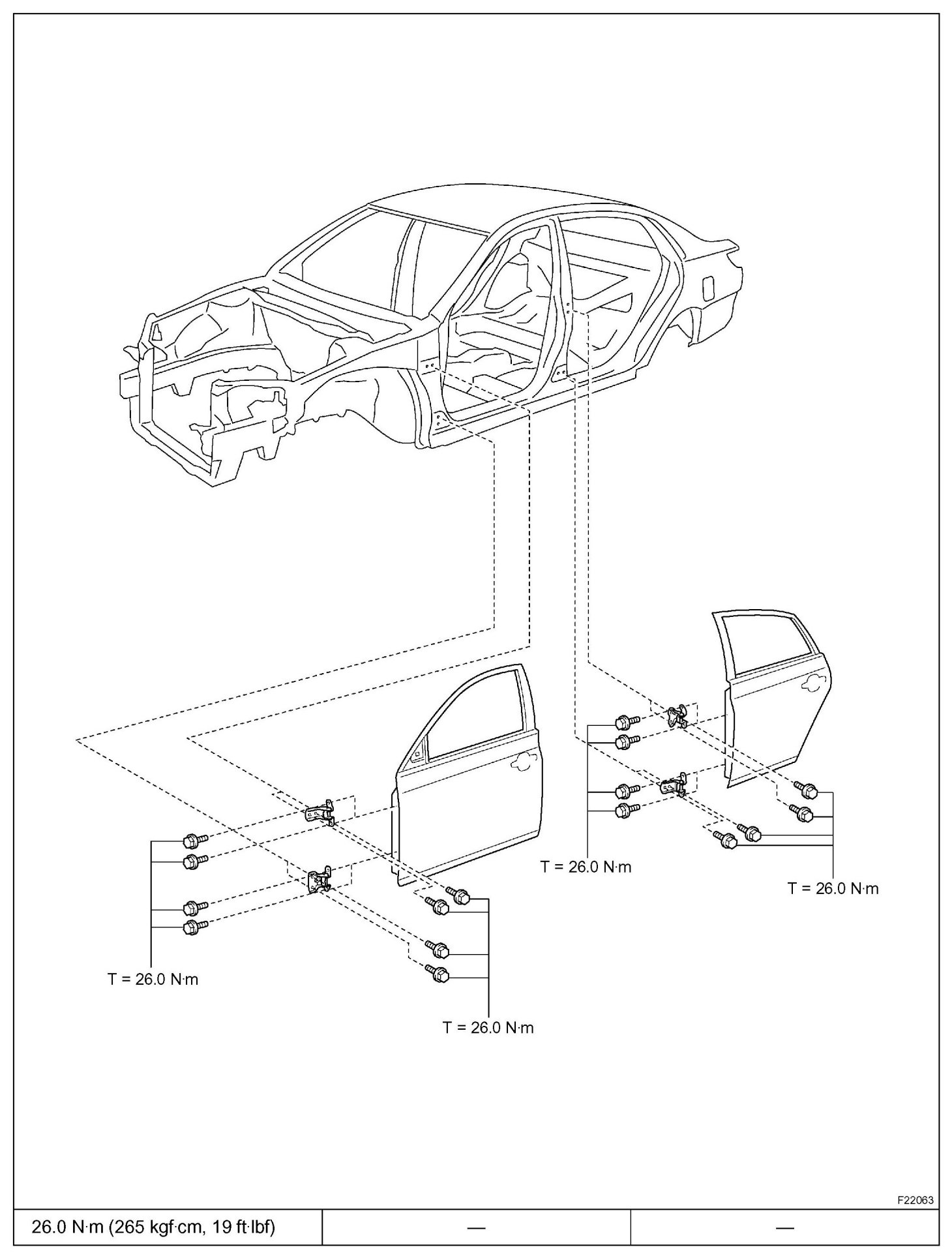 T = 26.0 N·m

T = 26.0 N·m

T = 26.0 N·m

T = 26.0 N·m

F22063

| 26.0 N·m (265 kgf·cm, 19 ft·lbf) | — | — |
|---|---|---|