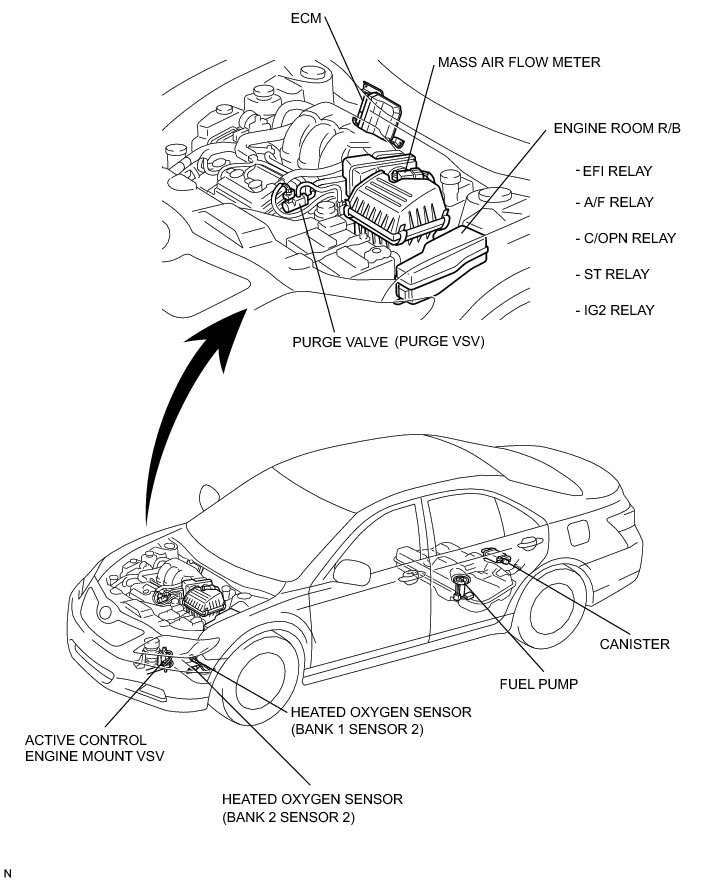 ECM

MASS AIR FLOW METER

ENGINE ROOM R/B

- EFI RELAY

- A/F RELAY

- C/OPN RELAY

- ST RELAY

- IG2 RELAY

PURGE VALVE (PURGE VSV)

CANISTER

FUEL PUMP

HEATED OXYGEN SENSOR (BANK 1 SENSOR 2)

ACTIVE CONTROL ENGINE MOUNT VSV

HEATED OXYGEN SENSOR (BANK 2 SENSOR 2)

N